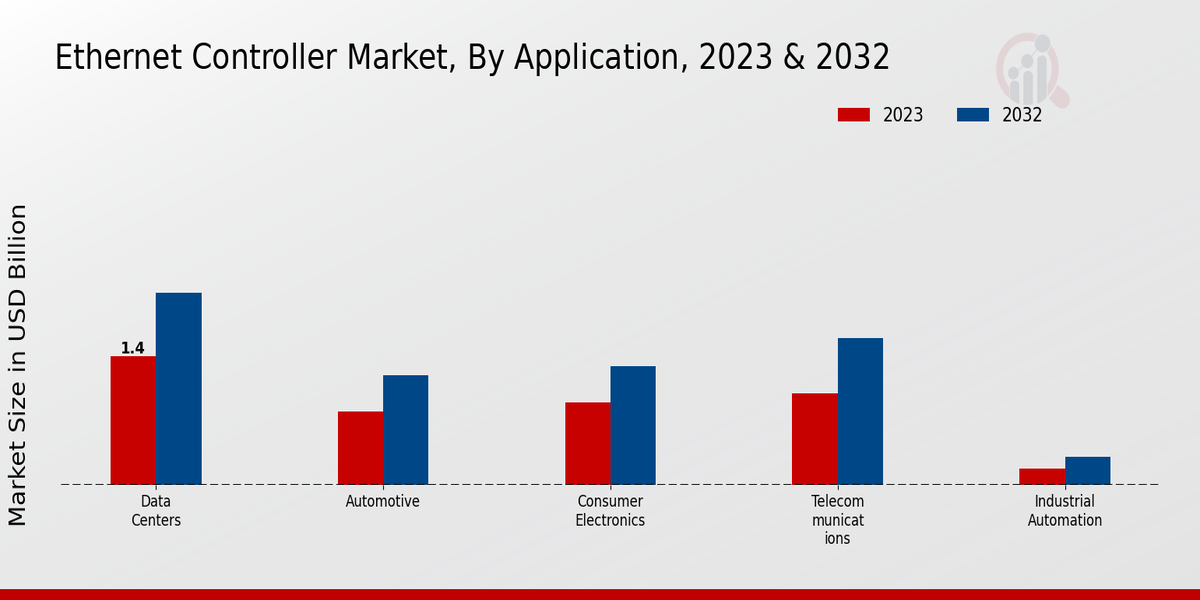 Ethernet Controller Market, By Application, 2023 & 2032

2023 2032

Market Size in USD Billion

1.4

Data Centers

Automotive

Consumer Electronics

Telecom municat ions

Industrial Automation