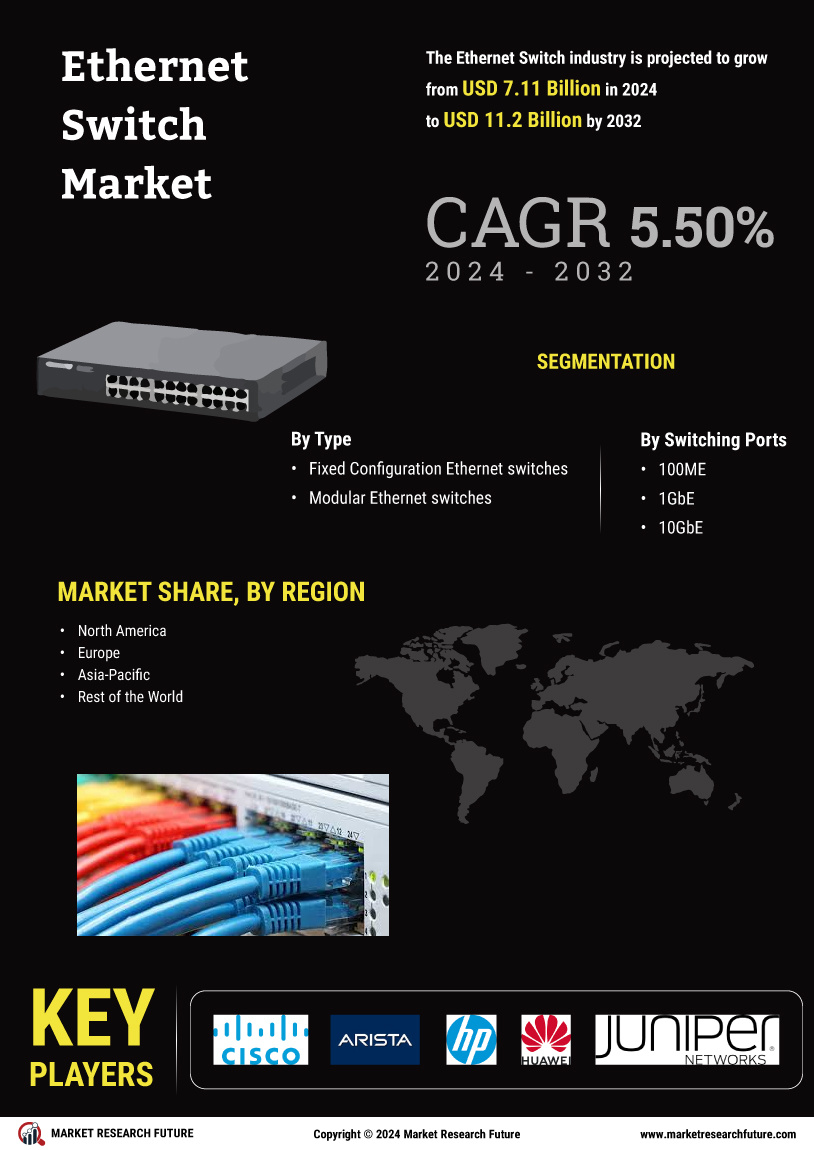 Ethernet Switch Market

The Ethernet Switch industry is projected to grow from USD 7.11 Billion in 2024 to USD 11.2 Billion by 2032

CAGR 5.50%
2024 - 2032

SEGMENTATION

By Type
• Fixed Configuration Ethernet switches
• Modular Ethernet switches

By Switching Ports
• 100ME
• 1GbE
• 10GbE

MARKET SHARE, BY REGION
• North America
• Europe
• Asia-Pacific
• Rest of the World

KEY PLAYERS

CISCO
ARISTA
hp
HUAWEI
JUNIPER NETWORKS

MARKET RESEARCH FUTURE
Copyright © 2024 Market Research Future
www.marketresearchfuture.com