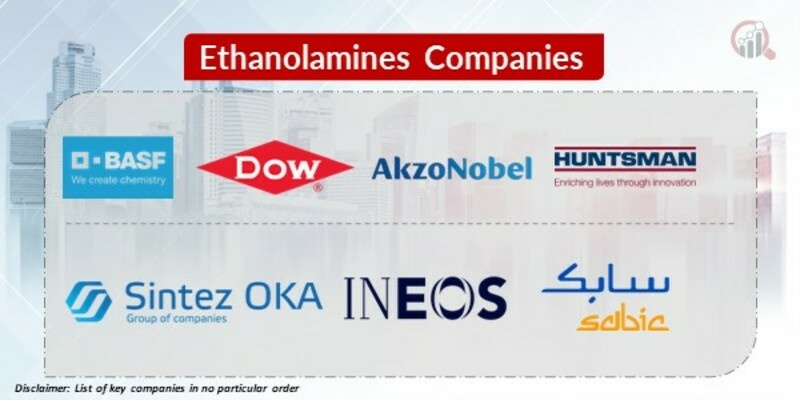 Ethanolamines Companies

BASF
We create chemistry

DOW

AkzoNobel

HUNTSMAN
Enriching lives through innovation

Sintez OKA
Group of companies

INEOS

سابك
sabic

Disclaimer: List of key companies in no particular order