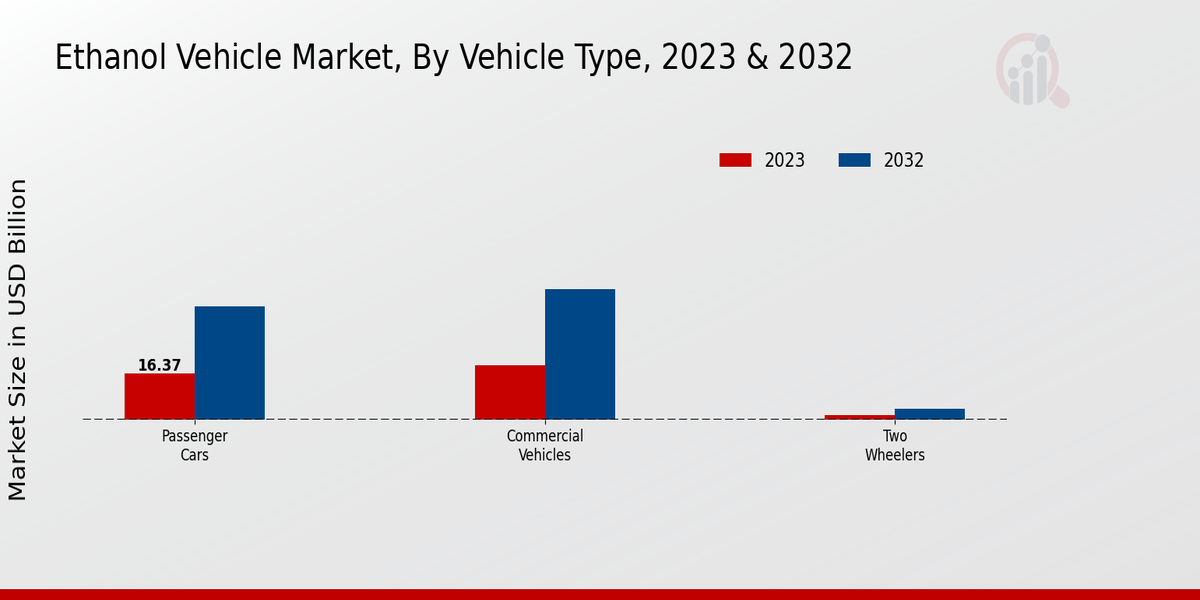 Ethanol Vehicle Market, By Vehicle Type, 2023 & 2032

2023
2032

Market Size in USD Billion

16.37

Passenger Cars

Commercial Vehicles

Two Wheelers