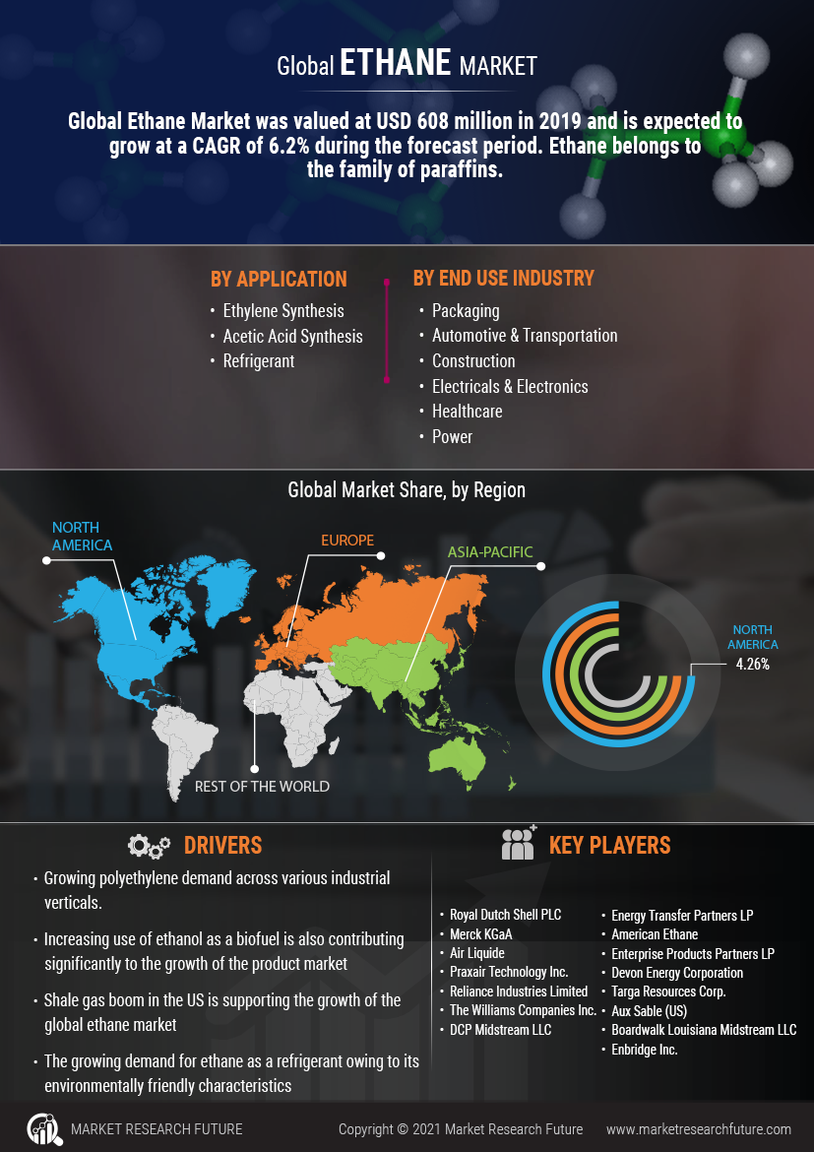 Global ETHANE MARKET

Global Ethane Market was valued at USD 608 million in 2019 and is expected to grow at a CAGR of 6.2% during the forecast period. Ethane belongs to the family of paraffins.

BY APPLICATION
• Ethylene Synthesis
• Acetic Acid Synthesis
• Refrigerant

BY END USE INDUSTRY
• Packaging
• Automotive & Transportation
• Construction
• Electricals & Electronics
• Healthcare
• Power

Global Market Share, by Region

NORTH AMERICA
EUROPE
ASIA-PACIFIC
REST OF THE WORLD
NORTH AMERICA 4.26%

DRIVERS
• Growing polyethylene demand across various industrial verticals.
• Increasing use of ethanol as a biofuel is also contributing significantly to the growth of the product market
• Shale gas boom in the US is supporting the growth of the global ethane market
• The growing demand for ethane as a refrigerant owing to its environmentally friendly characteristics

KEY PLAYERS
• Royal Dutch Shell PLC
• Merck KGaA
• Air Liquide
• Praxair Technology Inc.
• Reliance Industries Limited
• The Williams Companies Inc.
• DCP Midstream LLC
• Energy Transfer Partners LP
• American Ethane
• Enterprise Products Partners LP
• Devon Energy Corporation
• Targa Resources Corp.
• Aux Sable (US)
• Boardwalk Louisiana Midstream LLC
• Enbridge Inc.

MARKET RESEARCH FUTURE
Copyright © 2021 Market Research Future
www.marketresearchfuture.com