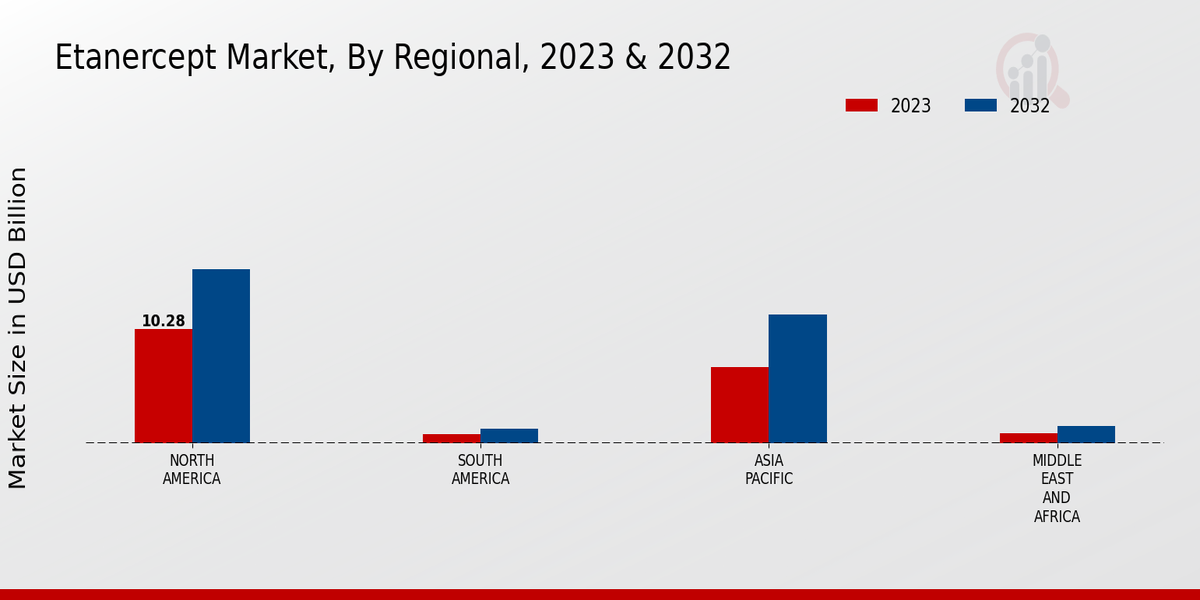 Etanercept Market, By Regional, 2023 & 2032

2023
2032

Market Size in USD Billion

10.28

NORTH AMERICA

SOUTH AMERICA

ASIA PACIFIC

MIDDLE EAST AND AFRICA