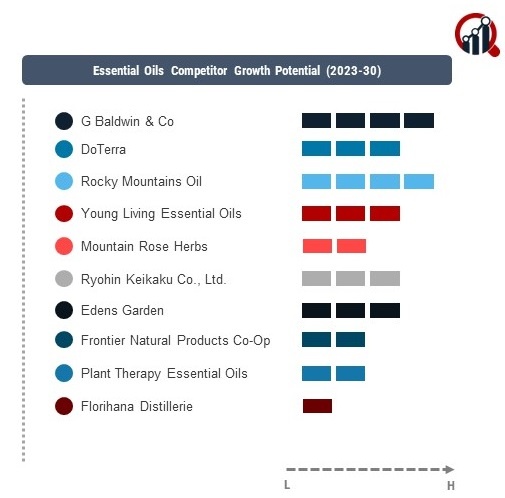 Essential Oils Competitor Growth Potential (2023-30)

G Baldwin & Co
DoTerra
Rocky Mountains Oil
Young Living Essential Oils
Mountain Rose Herbs
Ryohin Keikaku Co., Ltd.
Edens Garden
Frontier Natural Products Co-Op
Plant Therapy Essential Oils
Florihana Distillerie

L
H