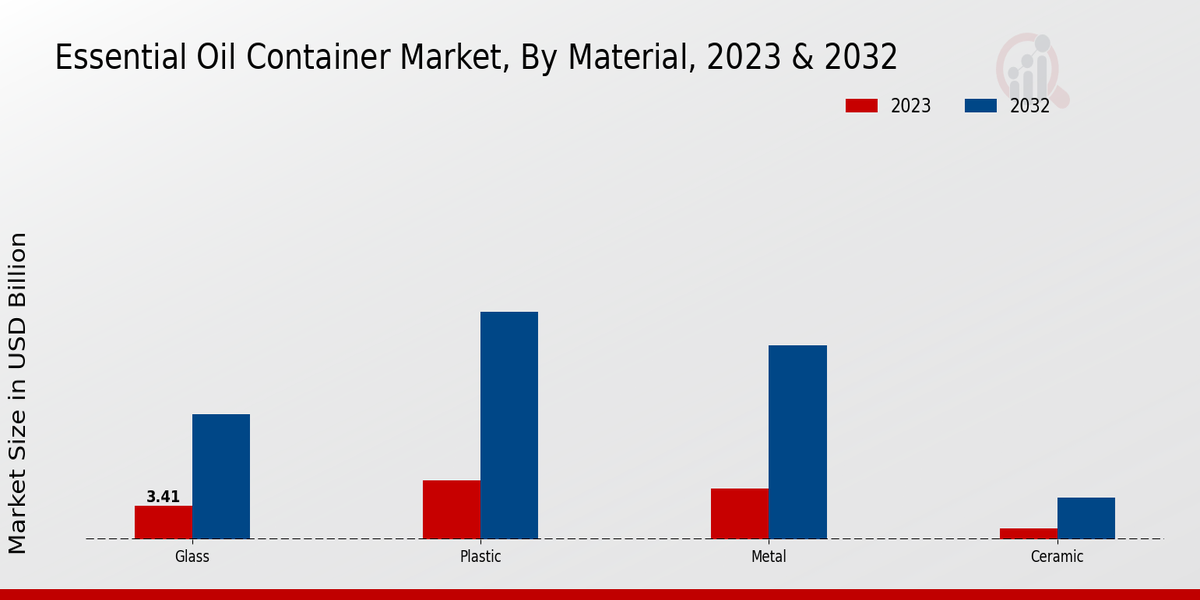 Essential Oil Container Market, By Material, 2023 & 2032

2023
2032

Market Size in USD Billion

3.41

Glass
Plastic
Metal
Ceramic