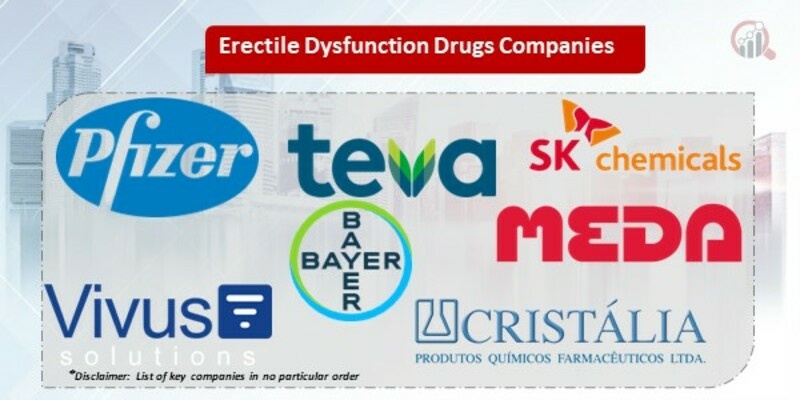 Erectile Dysfunction Drugs Companies

Pfizer

teva

SK chemicals

BAYER
BAYER

MEDA

Vivus
solutions

CRISTÁLIA
PRODUTOS QUÍMICOS FARMACÊUTICOS LTDA.

*Disclaimer: List of key companies in no particular order