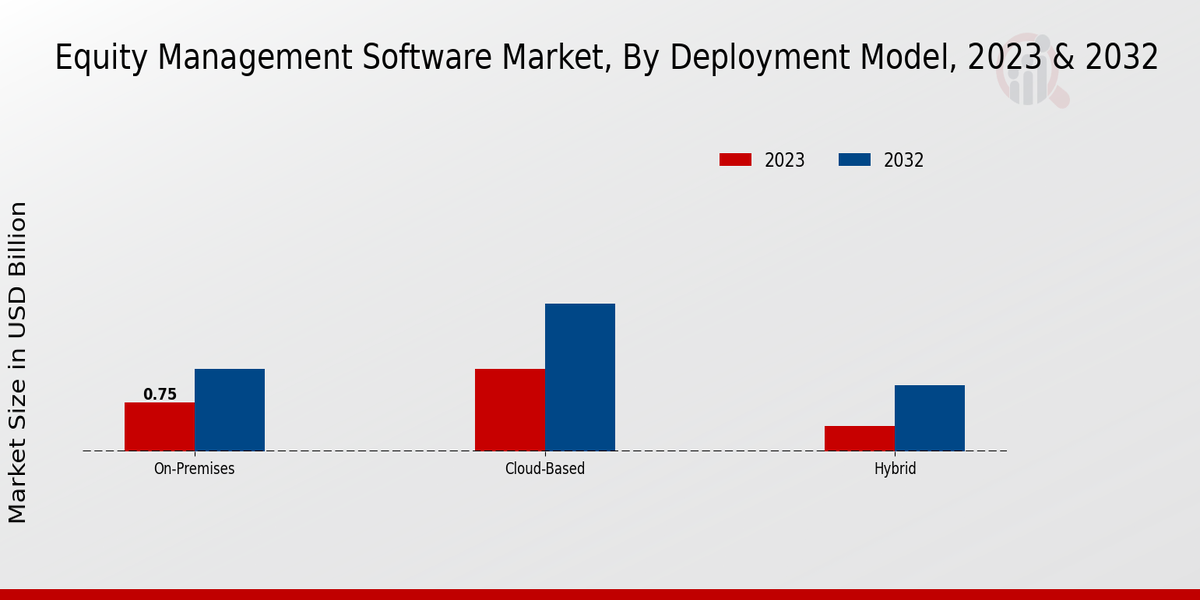 Equity Management Software Market, By Deployment Model, 2023 & 2032

2023
2032

Market Size in USD Billion

0.75

On-Premises
Cloud-Based
Hybrid