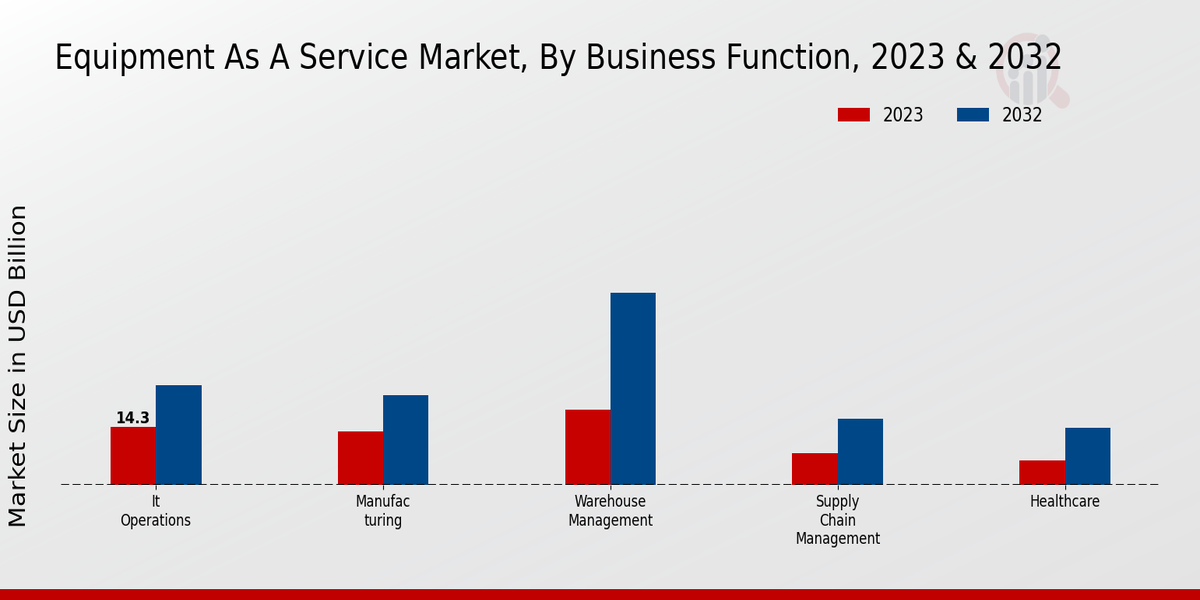 Equipment As A Service Market, By Business Function, 2023 & 2032

2023
2032

Market Size in USD Billion

14.3

It Operations

Manufac turing

Warehouse Management

Supply Chain Management

Healthcare