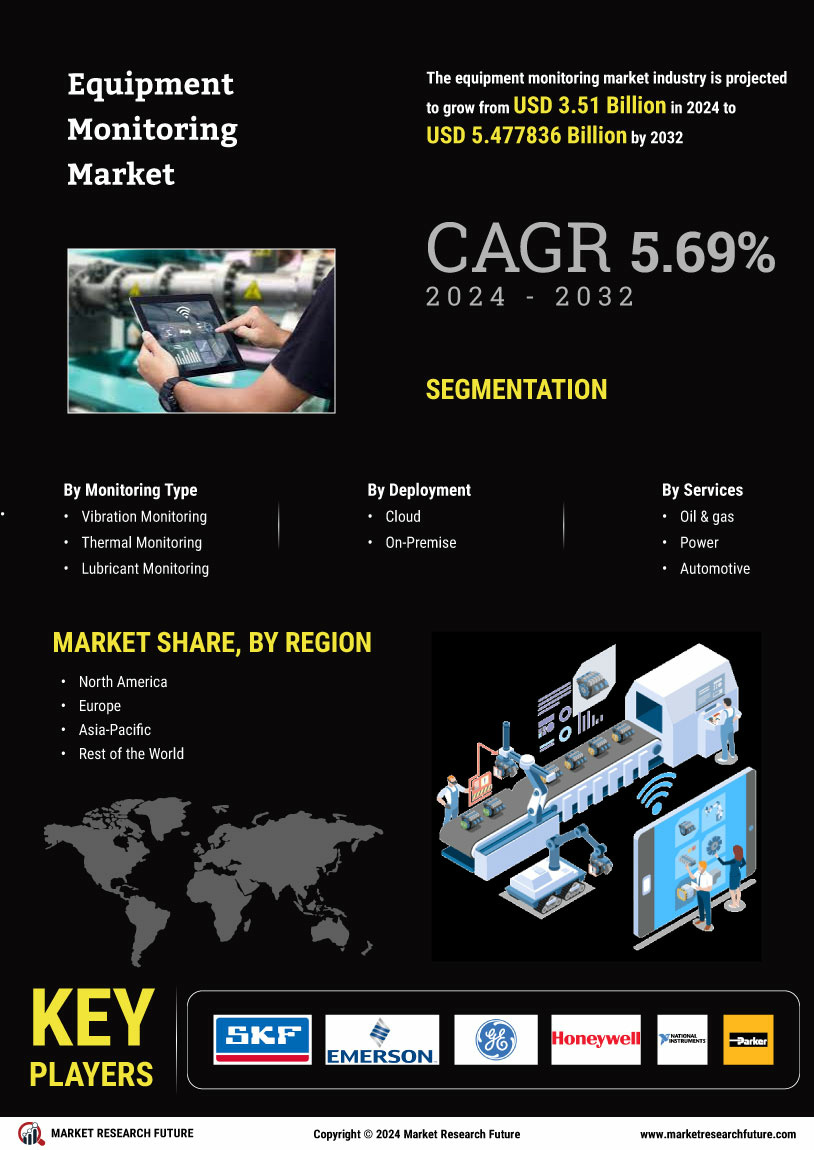 Equipment Monitoring Market

The equipment monitoring market industry is projected to grow from USD 3.51 Billion in 2024 to USD 5.477836 Billion by 2032

CAGR 5.69%
2024 - 2032

SEGMENTATION

By Monitoring Type
• Vibration Monitoring
• Thermal Monitoring
• Lubricant Monitoring

By Deployment
• Cloud
• On-Premise

By Services
• Oil & gas
• Power
• Automotive

MARKET SHARE, BY REGION
• North America
• Europe
• Asia-Pacific
• Rest of the World

KEY PLAYERS

SKF
EMERSON
GE
Honeywell
NATIONAL INSTRUMENTS
Parker

MARKET RESEARCH FUTURE
Copyright © 2024 Market Research Future
www.marketresearchfuture.com