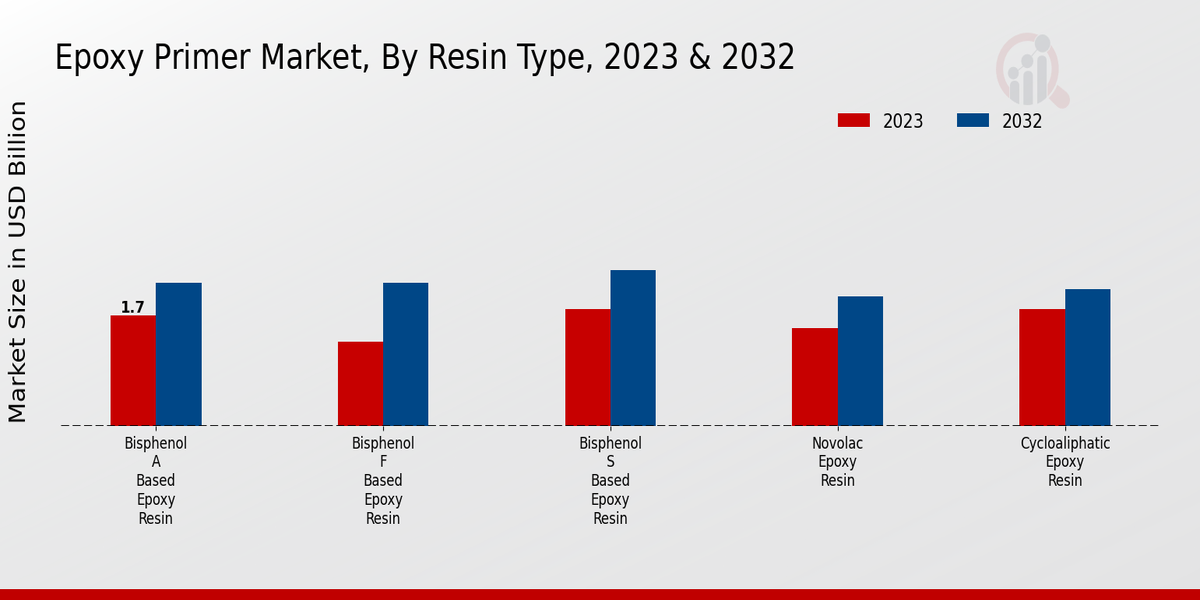 Epoxy Primer Market, By Resin Type, 2023 & 2032

2023
2032

Market Size in USD Billion

1.7

Bisphenol A Based Epoxy Resin

Bisphenol F Based Epoxy Resin

Bisphenol S Based Epoxy Resin

Novolac Epoxy Resin

Cycloaliphatic Epoxy Resin