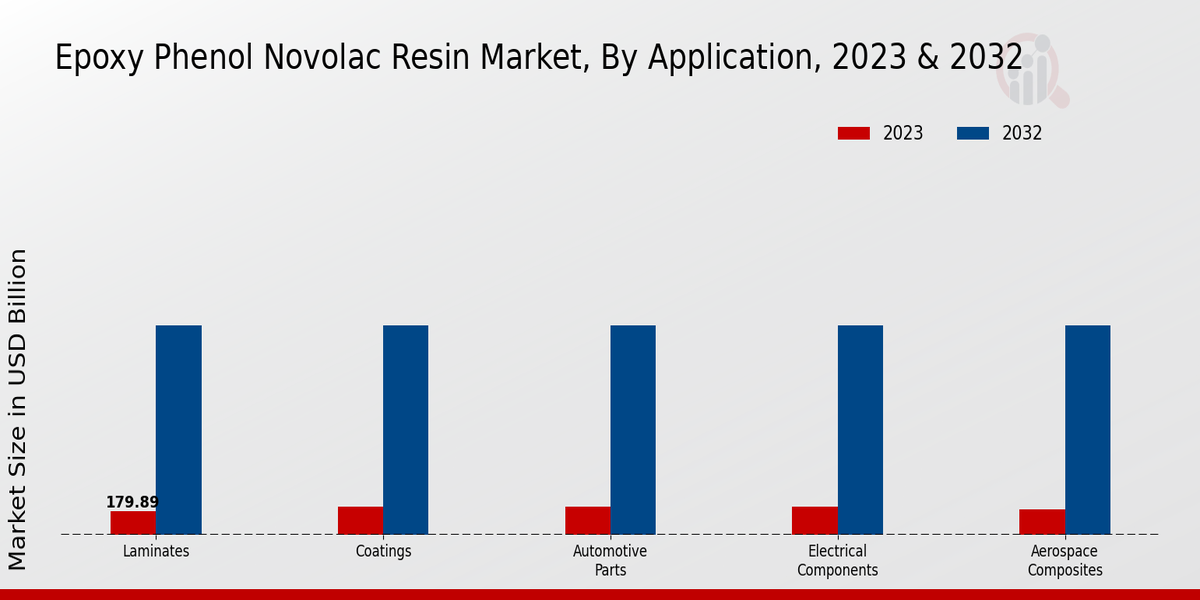 Epoxy Phenol Novolac Resin Market, By Application, 2023 & 2032

2023
2032

Market Size in USD Billion

179.89

Laminates
Coatings
Automotive Parts
Electrical Components
Aerospace Composites