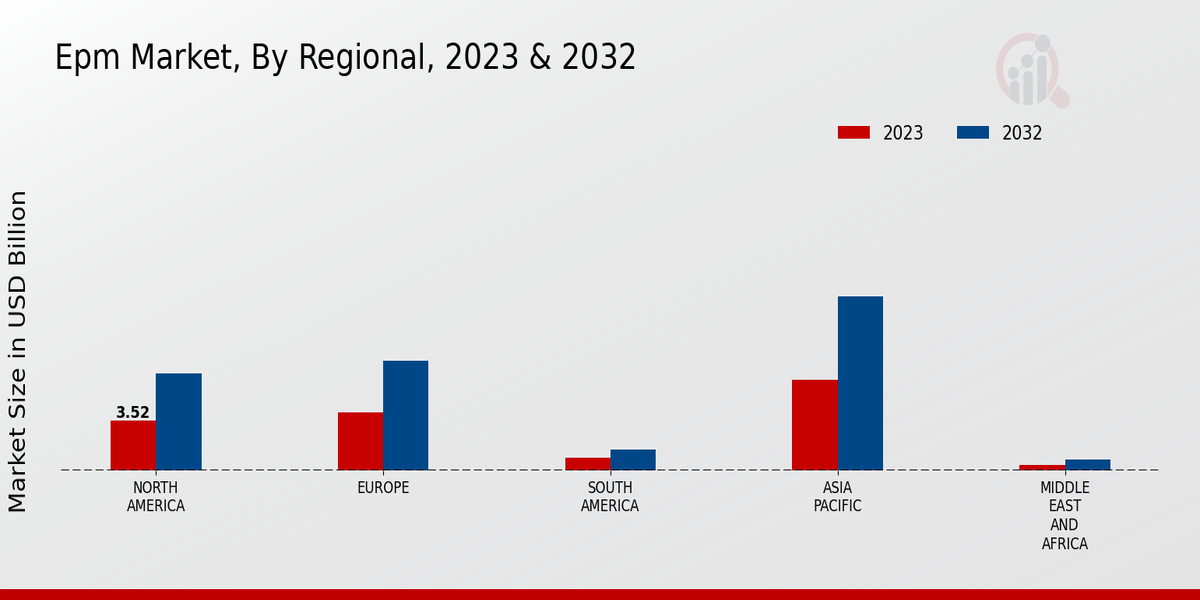 Epm Market, By Regional, 2023 & 2032

2023 2032

Market Size in USD Billion

3.52

NORTH AMERICA

EUROPE

SOUTH AMERICA

ASIA PACIFIC

MIDDLE EAST AND AFRICA