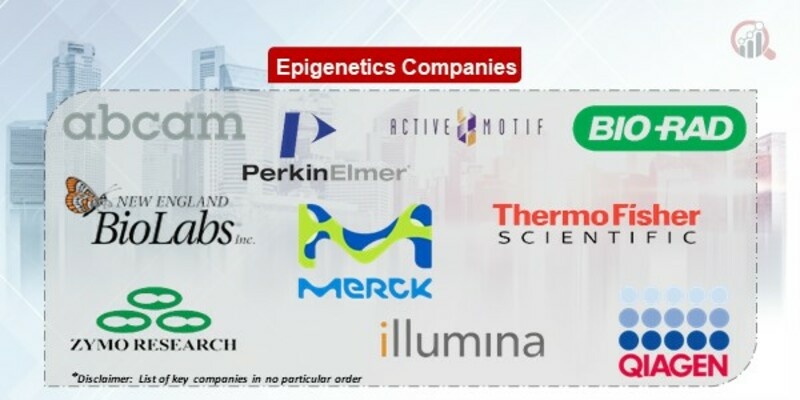 Epigenetics Companies

abcam

PerkinElmer

ACTIVE MOTIF

BIO-RAD

NEW ENGLAND BioLabs Inc.

MERCK

ThermoFisher SCIENTIFIC

ZYMO RESEARCH

illumina

QIAGEN

*Disclaimer: List of key companies in no particular order