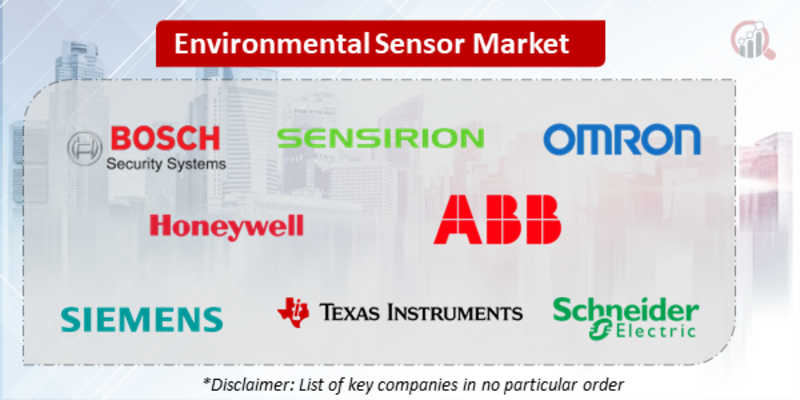 Environmental Sensor Market

BOSCH
Security Systems

SENSIRION

OMRON

Honeywell

ABB

SIEMENS

TEXAS INSTRUMENTS

Schneider
Electric

*Disclaimer: List of key companies in no particular order