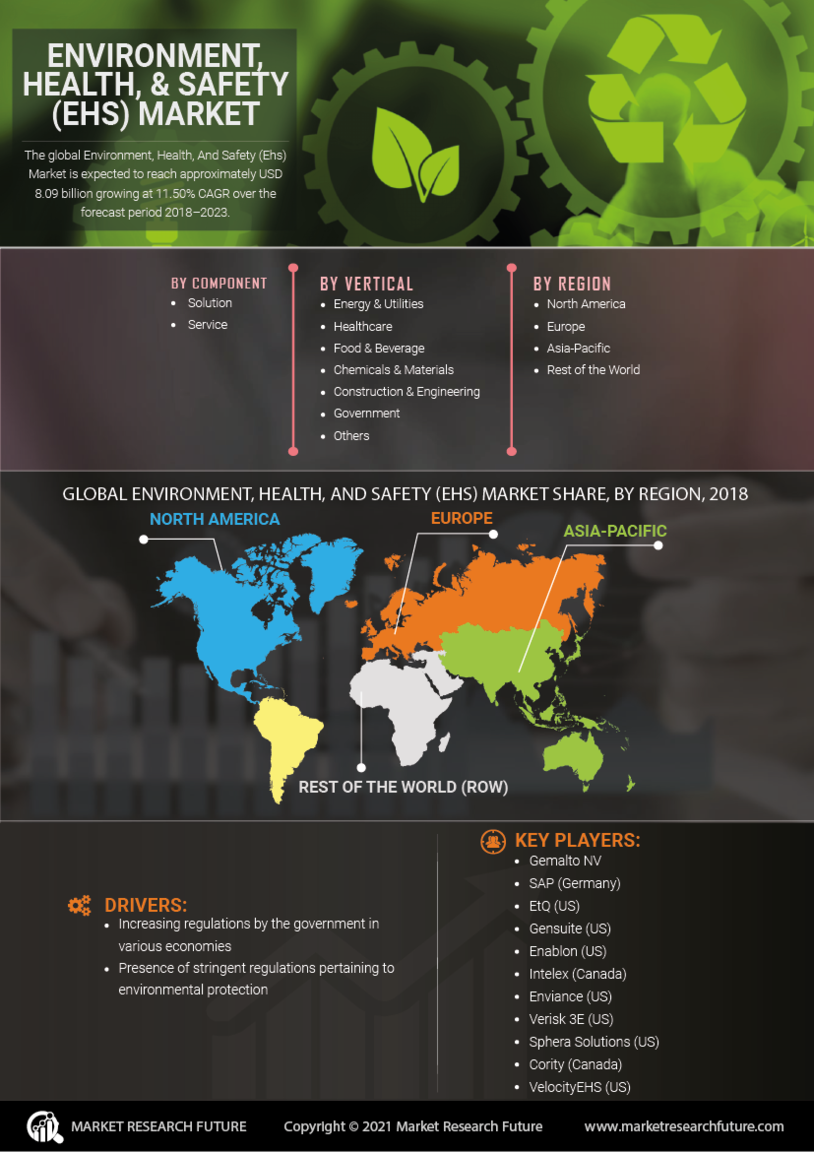 ENVIRONMENT, HEALTH, & SAFETY (EHS) MARKET

The global Environment, Health, And Safety (Ehs) Market is expected to reach approximately USD 8.09 billion growing at 11.50% CAGR over the forecast period 2018–2023.

BY COMPONENT
- Solution
- Service

BY VERTICAL
- Energy & Utilities
- Healthcare
- Food & Beverage
- Chemicals & Materials
- Construction & Engineering
- Government
- Others

BY REGION
- North America
- Europe
- Asia-Pacific
- Rest of the World

GLOBAL ENVIRONMENT, HEALTH, AND SAFETY (EHS) MARKET SHARE, BY REGION, 2018

NORTH AMERICA
EUROPE
ASIA-PACIFIC
REST OF THE WORLD (ROW)

DRIVERS:
- Increasing regulations by the government in various economies
- Presence of stringent regulations pertaining to environmental protection

KEY PLAYERS:
- Gemalto NV
- SAP (Germany)
- EtQ (US)
- Gensuite (US)
- Enablon (US)
- Intelex (Canada)
- Enviance (US)
- Verisk 3E (US)
- Sphera Solutions (US)
- Cority (Canada)
- VelocityEHS (US)

MARKET RESEARCH FUTURE
Copyright © 2021 Market Research Future
www.marketresearchfuture.com