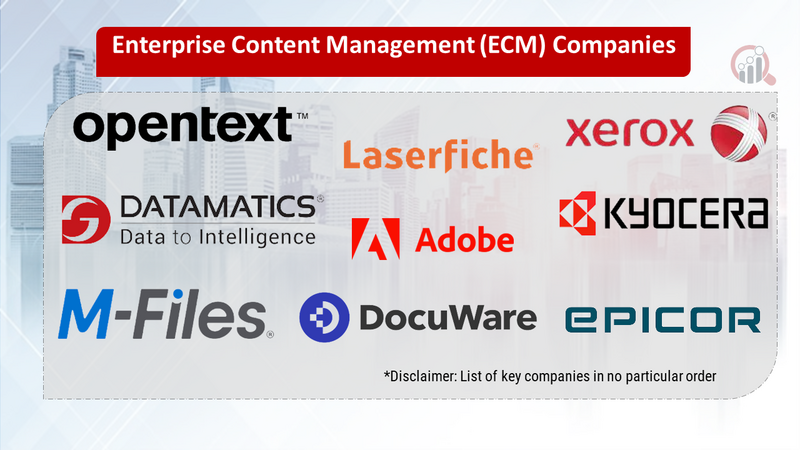 Enterprise Content Management (ECM) Companies

opentext™

Laserfiche®

xerox®

DATAMATICS®
Data to Intelligence

Adobe

KYOCERA

M-Files®

DocuWare

EPICOR

*Disclaimer: List of key companies in no particular order