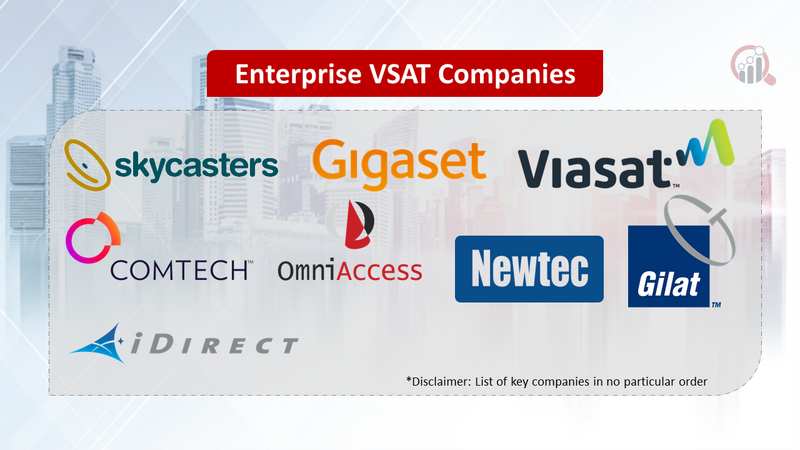 Enterprise VSAT Companies

skycasters

Gigaset

Viasat™

COMTECH™

OmniAccess

Newtec

Gilat™

iDIRECT

*Disclaimer: List of key companies in no particular order