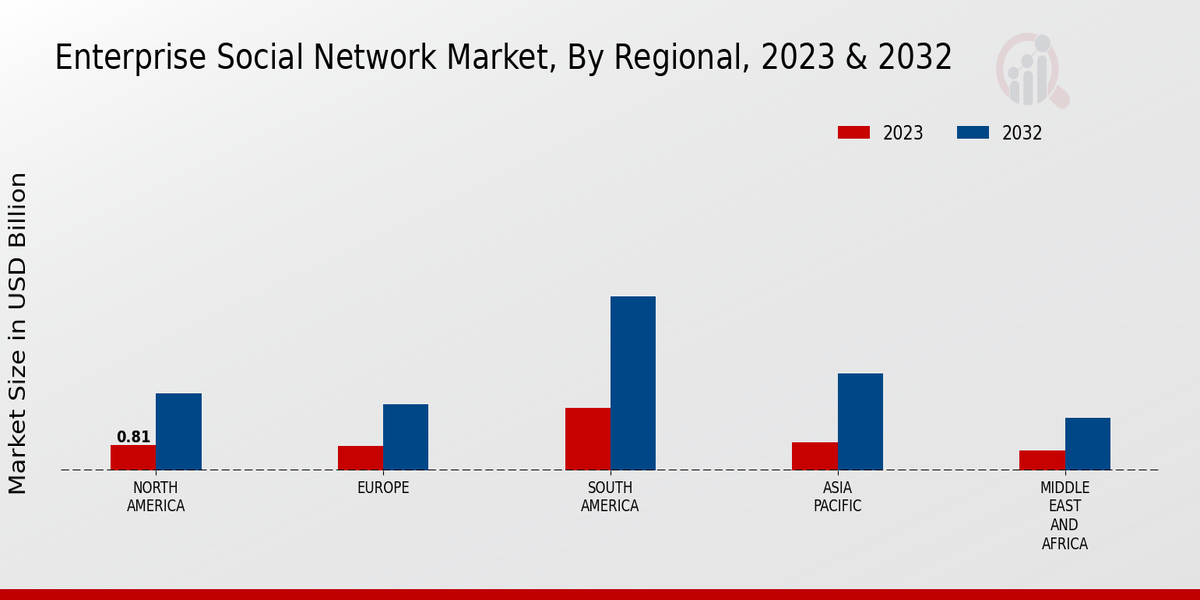 Enterprise Social Network Market, By Regional, 2023 & 2032

2023
2032

Market Size in USD Billion

0.81

NORTH AMERICA
EUROPE
SOUTH AMERICA
ASIA PACIFIC
MIDDLE EAST AND AFRICA