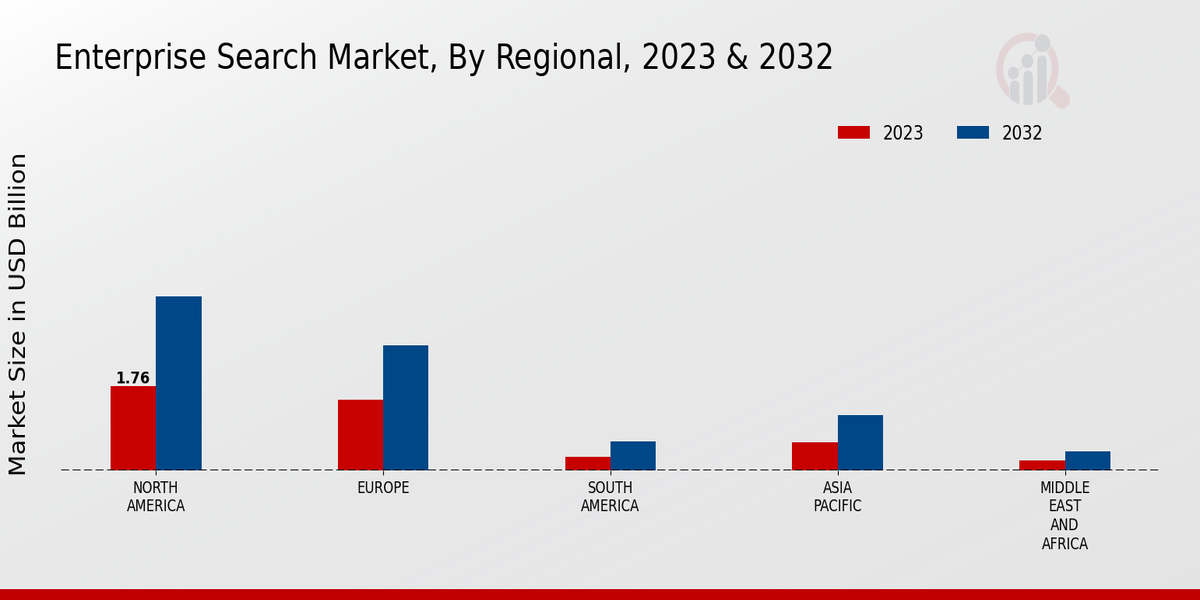 Enterprise Search Market, By Regional, 2023 & 2032

2023
2032

Market Size in USD Billion

1.76

NORTH AMERICA
EUROPE
SOUTH AMERICA
ASIA PACIFIC
MIDDLE EAST AND AFRICA