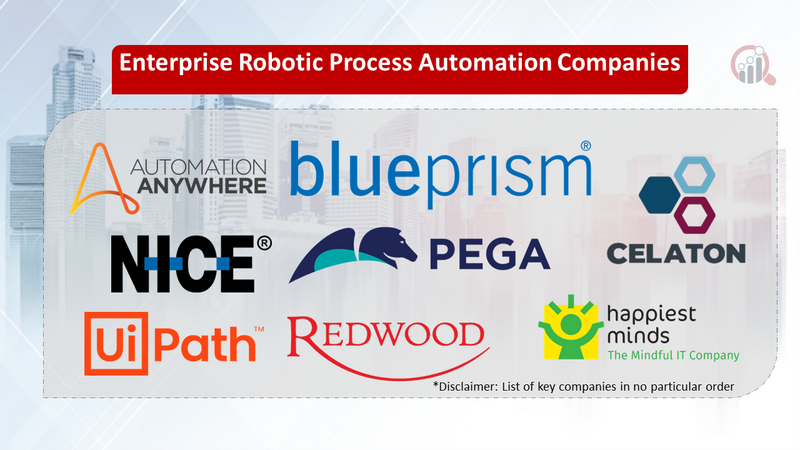 Enterprise Robotic Process Automation Companies

AUTOMATION ANYWHERE

blueprism®

CELATON

NICE®

PEGA

UiPath™

REDWOOD

happiest minds
The Mindful IT Company

*Disclaimer: List of key companies in no particular order