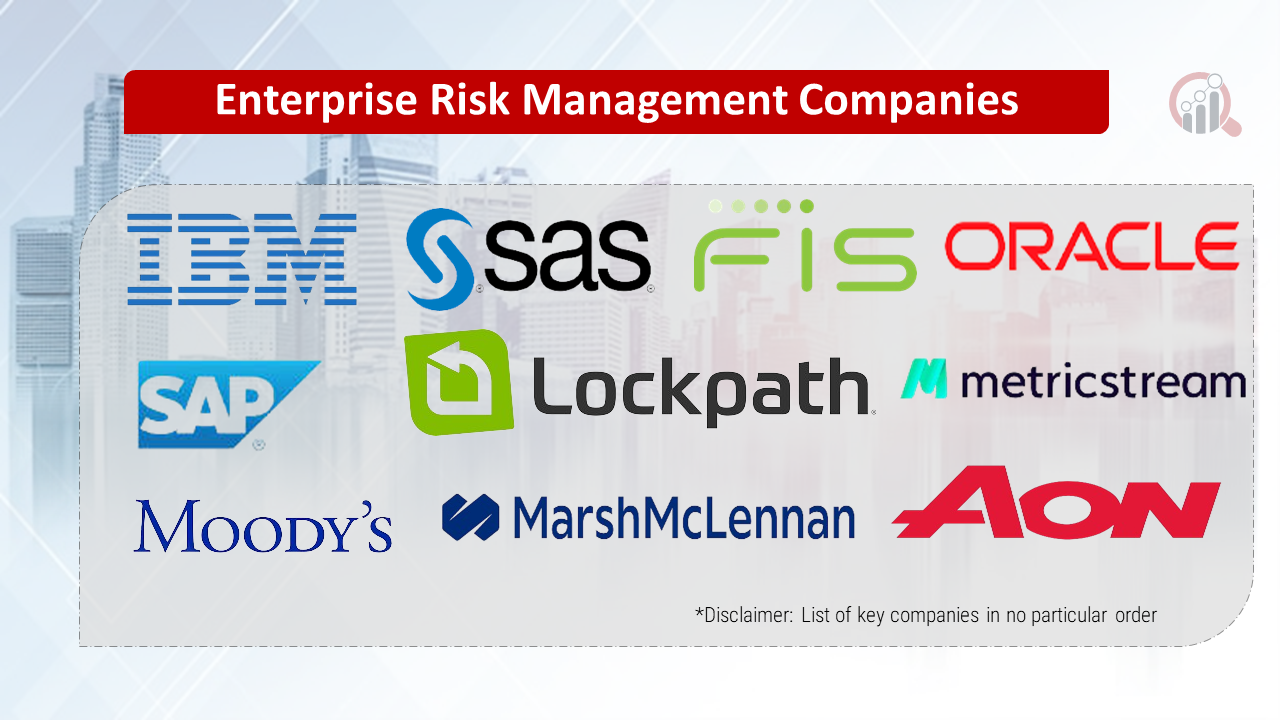 Enterprise Risk Management Companies

IBM
sas
FIS
ORACLE
SAP
Lockpath
metricstream
MOODY'S
MarshMcLennan
AON

*Disclaimer: List of key companies in no particular order