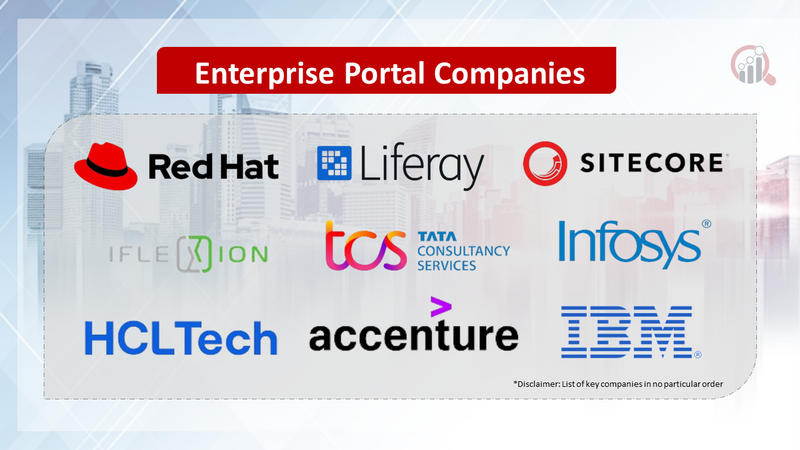 Enterprise Portal Companies

Red Hat

Liferay

SITECORE

IFLEXION

tcs TATA CONSULTANCY SERVICES

Infosys®

HCLTech

accenture

IBM®

*Disclaimer: List of key companies in no particular order