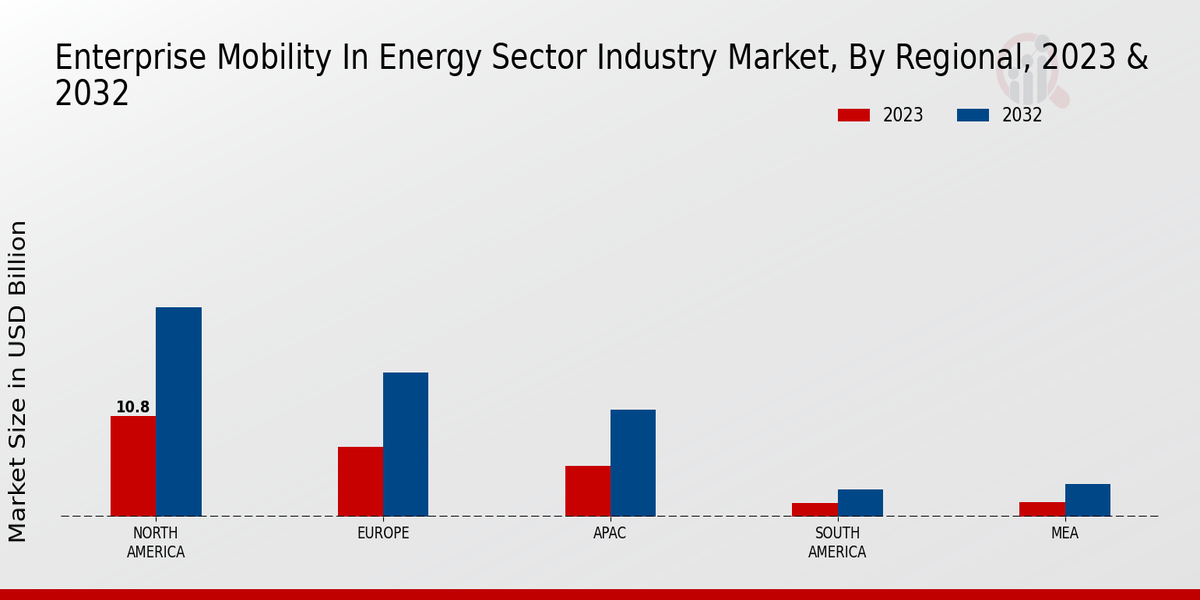 Enterprise Mobility In Energy Sector Industry Market, By Regional, 2023 & 2032

2023
2032

Market Size in USD Billion

10.8

NORTH AMERICA
EUROPE
APAC
SOUTH AMERICA
MEA