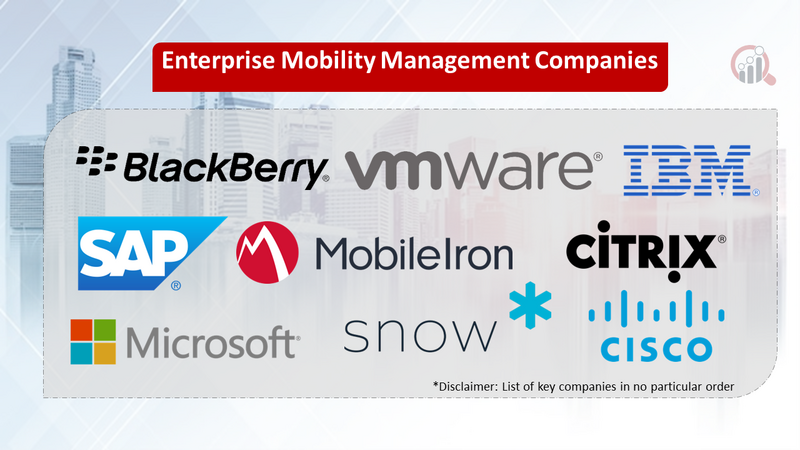 Enterprise Mobility Management Companies

BlackBerry vmware IBM

SAP MobileIron CiTRIX

Microsoft snow CISCO

*Disclaimer: List of key companies in no particular order