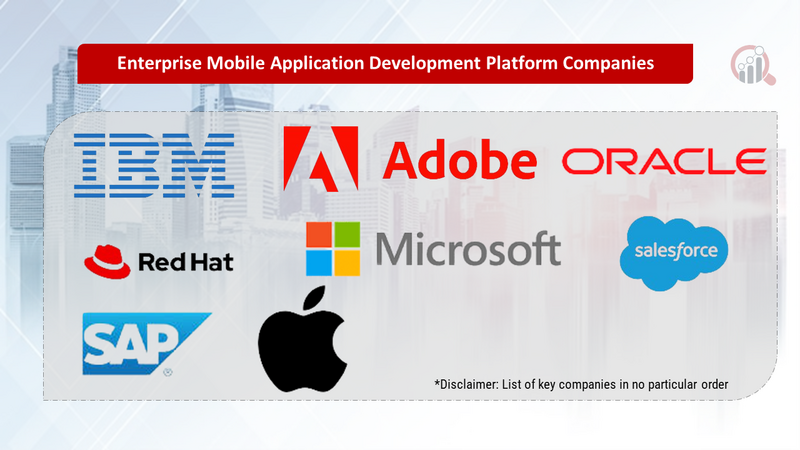 Enterprise Mobile Application Development Platform Companies

IBM

Adobe

ORACLE

Red Hat

Microsoft

salesforce

SAP

*Disclaimer: List of key companies in no particular order