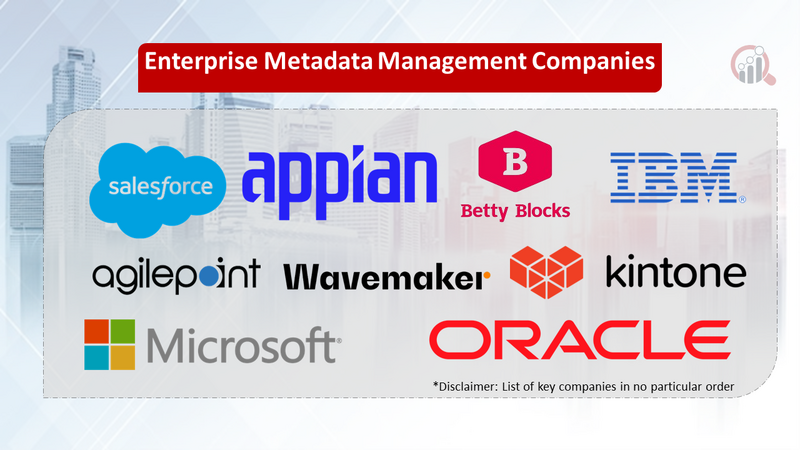 Enterprise Metadata Management Companies

salesforce

appian

B

Betty Blocks

IBM

agilepoint

Wavemaker

kintone

Microsoft

ORACLE

*Disclaimer: List of key companies in no particular order