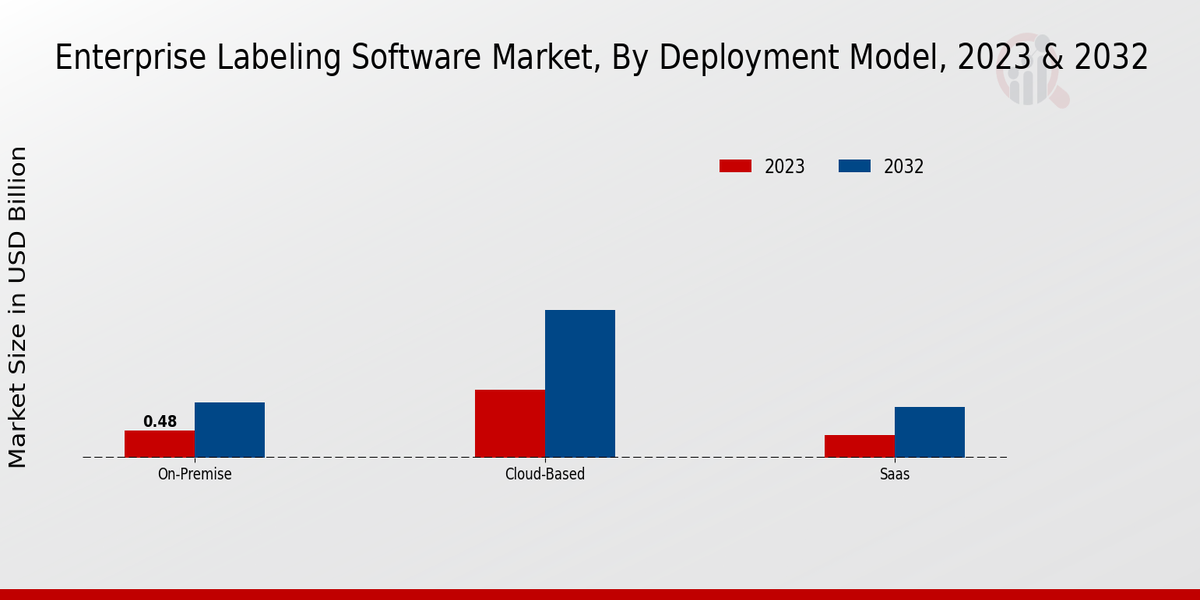 Enterprise Labeling Software Market, By Deployment Model, 2023 & 2032

2023
2032

Market Size in USD Billion

0.48

On-Premise
Cloud-Based
Saas