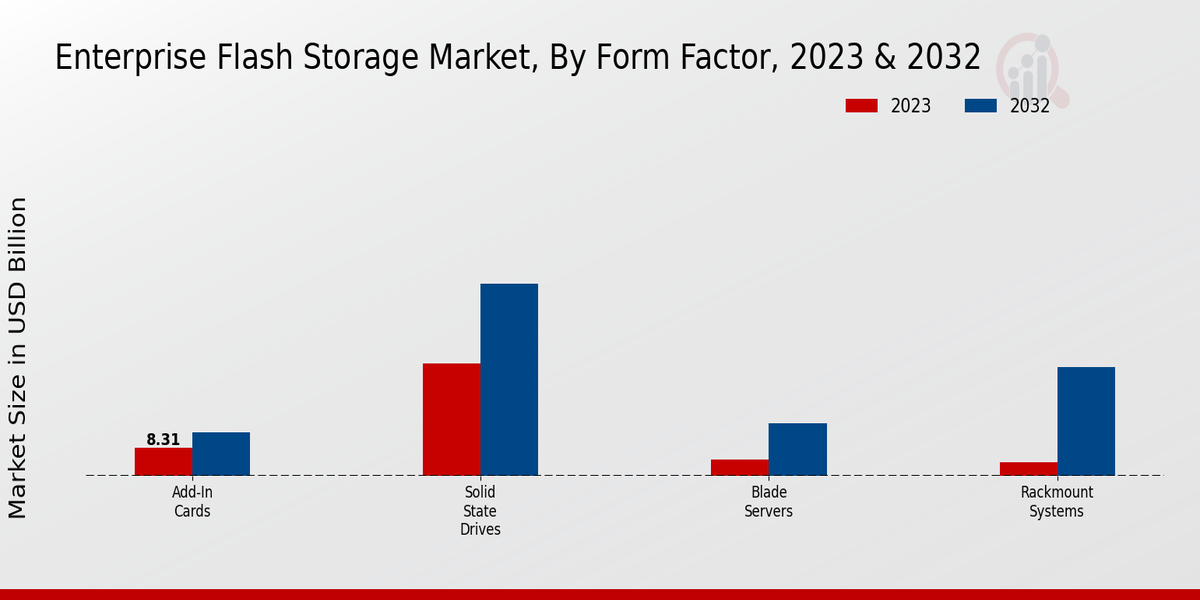 Enterprise Flash Storage Market, By Form Factor, 2023 & 2032

2023
2032

Market Size in USD Billion

8.31

Add-In Cards

Solid State Drives

Blade Servers

Rackmount Systems