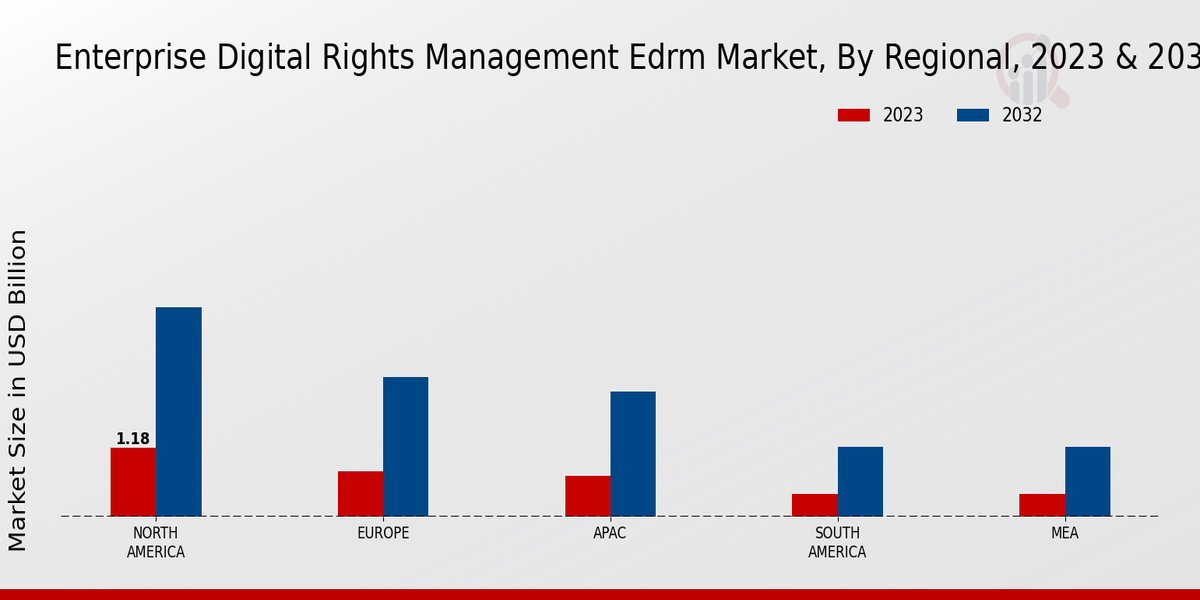 Enterprise Digital Rights Management Edrm Market, By Regional, 2023 & 203

2023 2032

Market Size in USD Billion

1.18

NORTH AMERICA

EUROPE

APAC

SOUTH AMERICA

MEA