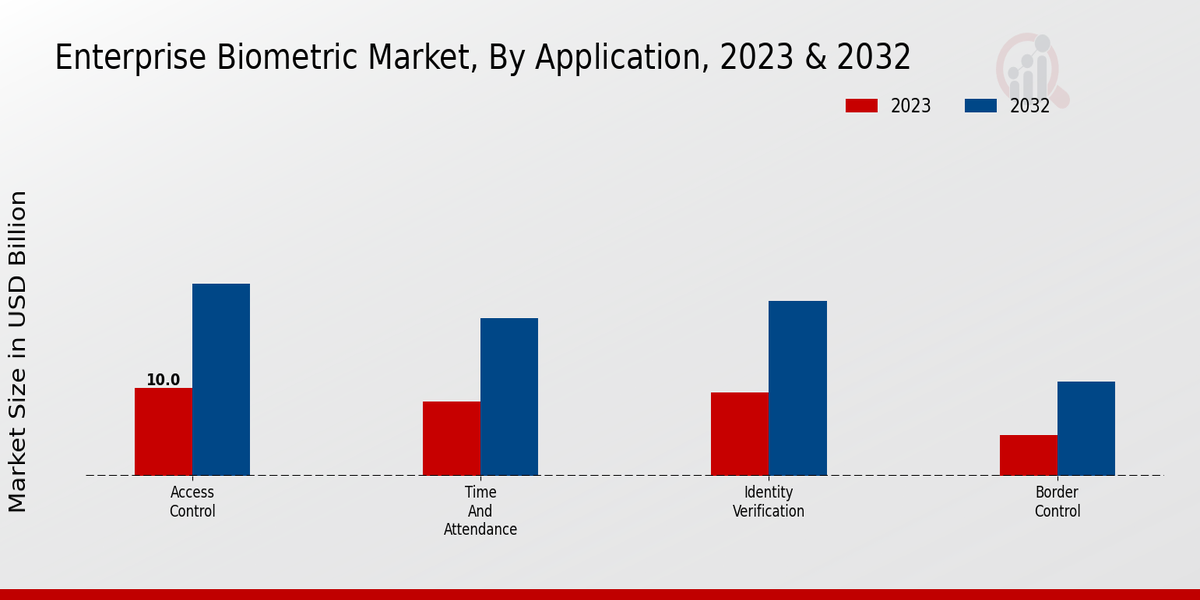 Enterprise Biometric Market, By Application, 2023 & 2032

2023
2032

Market Size in USD Billion

10.0

Access Control

Time And Attendance

Identity Verification

Border Control