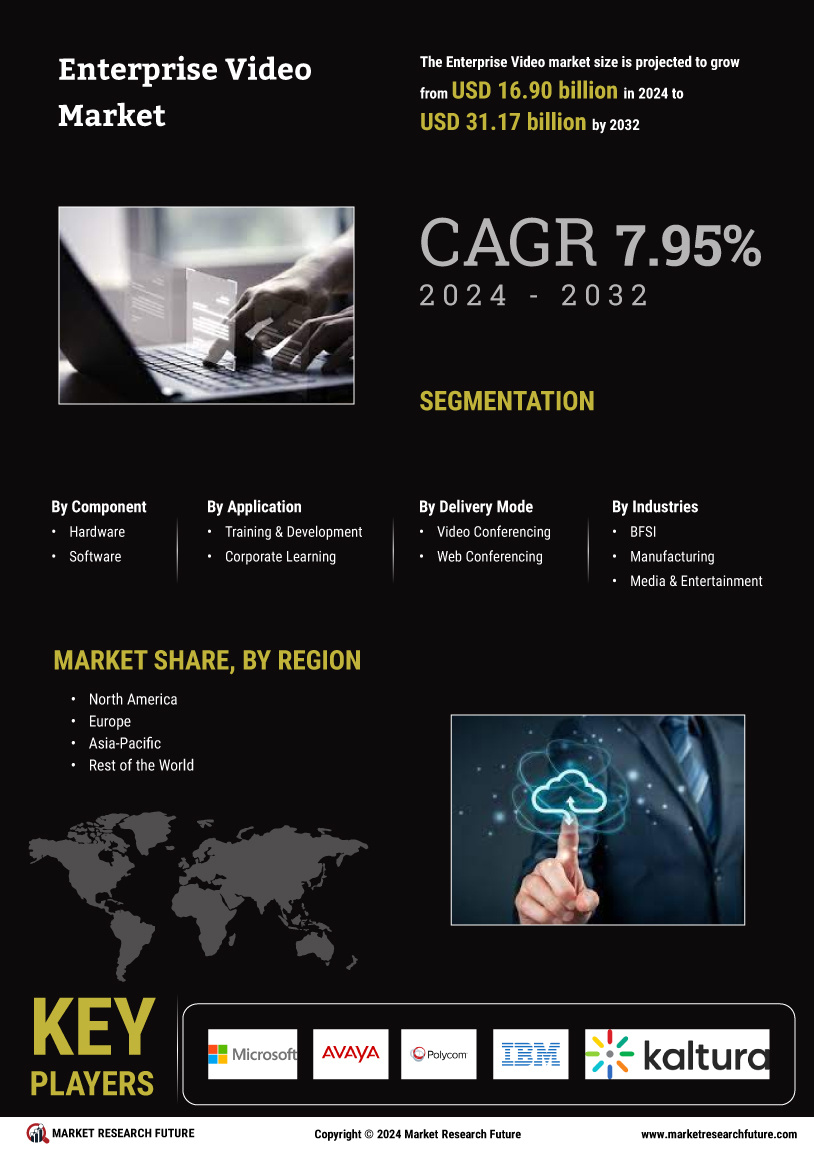 Enterprise Video Market

The Enterprise Video market size is projected to grow from USD 16.90 billion in 2024 to USD 31.17 billion by 2032

CAGR 7.95%
2024 - 2032

SEGMENTATION

By Component
• Hardware
• Software

By Application
• Training & Development
• Corporate Learning

By Delivery Mode
• Video Conferencing
• Web Conferencing

By Industries
• BFSI
• Manufacturing
• Media & Entertainment

MARKET SHARE, BY REGION
• North America
• Europe
• Asia-Pacific
• Rest of the World

KEY PLAYERS

Microsoft
AVAYA
Polycom
IBM
kaltura

MARKET RESEARCH FUTURE
Copyright © 2024 Market Research Future
www.marketresearchfuture.com