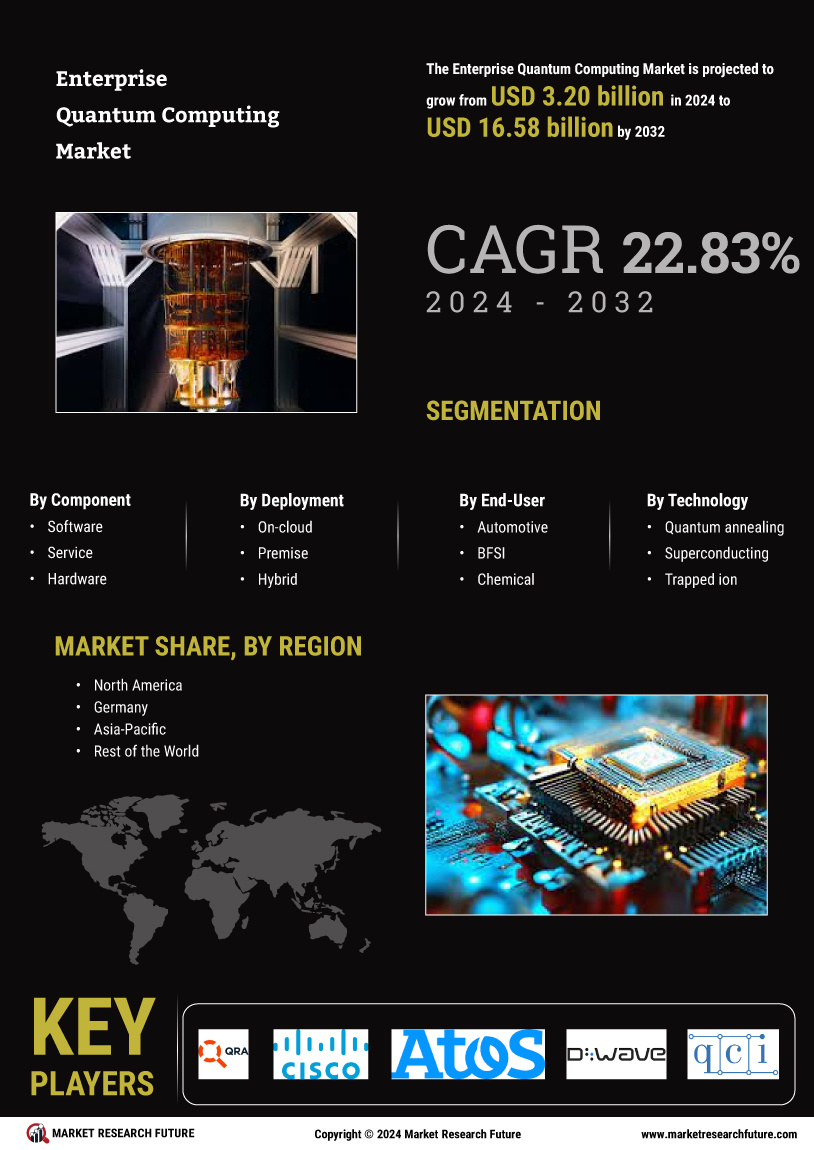 Enterprise Quantum Computing Market

The Enterprise Quantum Computing Market is projected to grow from USD 3.20 billion in 2024 to USD 16.58 billion by 2032

CAGR 22.83%
2024 - 2032

SEGMENTATION

By Component
- Software
- Service
- Hardware

By Deployment
- On-cloud
- Premise
- Hybrid

By End-User
- Automotive
- BFSI
- Chemical

By Technology
- Quantum annealing
- Superconducting
- Trapped ion

MARKET SHARE, BY REGION
- North America
- Germany
- Asia-Pacific
- Rest of the World

KEY PLAYERS

QRA
CISCO
Atos
D:wave
qci

MARKET RESEARCH FUTURE
Copyright © 2024 Market Research Future
www.marketresearchfuture.com