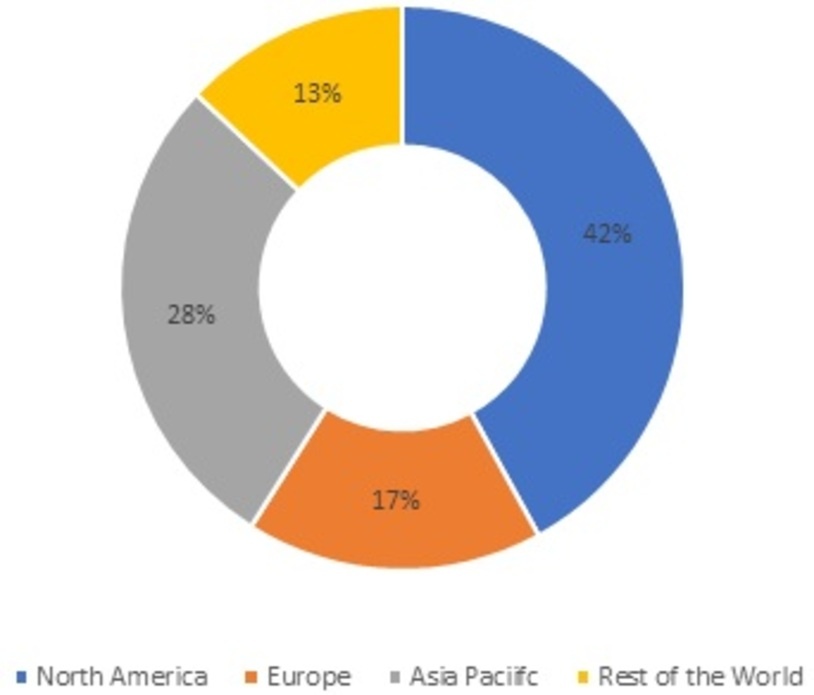 13%

42%

28%

17%

North America Europe Asia Paciifc Rest of the World