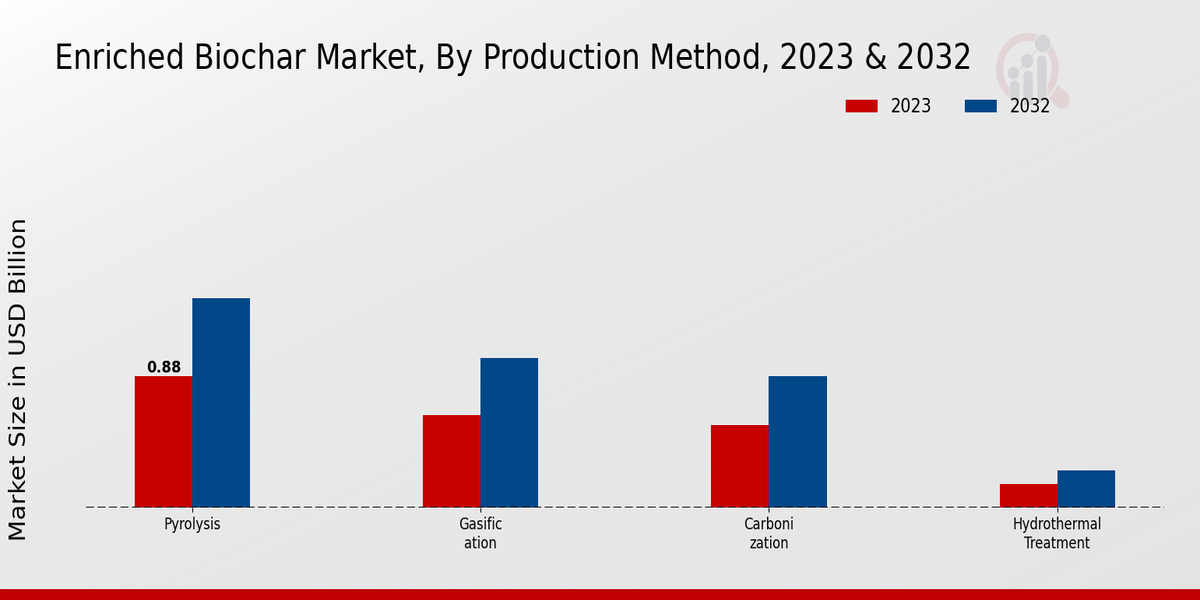 Enriched Biochar Market, By Production Method, 2023 & 2032

2023
2032

Market Size in USD Billion

0.88

Pyrolysis

Gasific
ation

Carboni
zation

Hydrothermal
Treatment