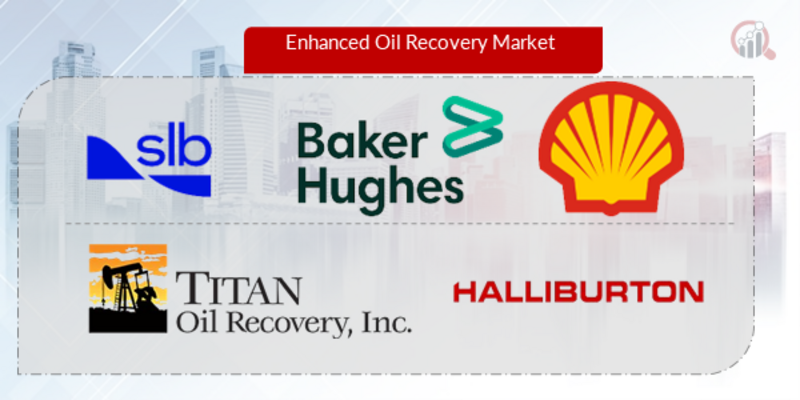 Enhanced Oil Recovery Market

slb

Baker Hughes

TITAN
Oil Recovery, Inc.

HALLIBURTON