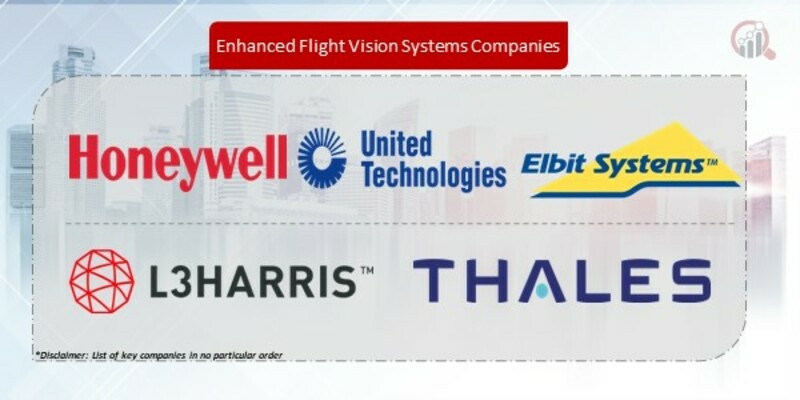 Enhanced Flight Vision Systems Companies

Honeywell

United Technologies

Elbit Systems™

L3HARRIS™

THALES

*Disclaimer: List of key companies in no particular order