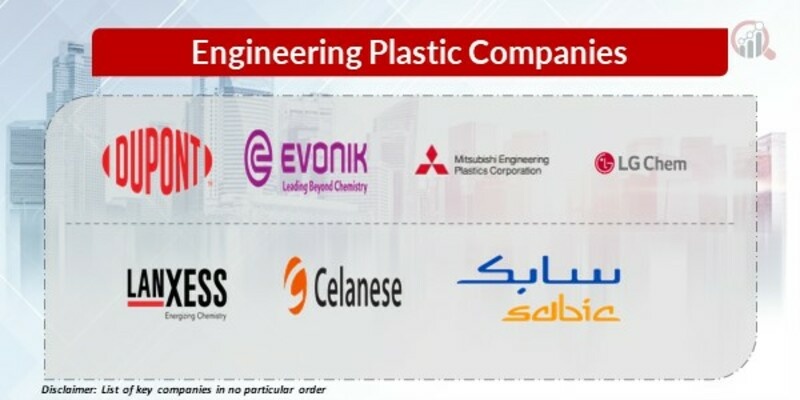 Engineering Plastic Companies

DUPONT

EVONIK
Leading Beyond Chemistry

Mitsubishi Engineering Plastics Corporation

LG Chem

LANXESS
Energizing Chemistry

Celanese

سابك
sabic

Disclaimer: List of key companies in no particular order