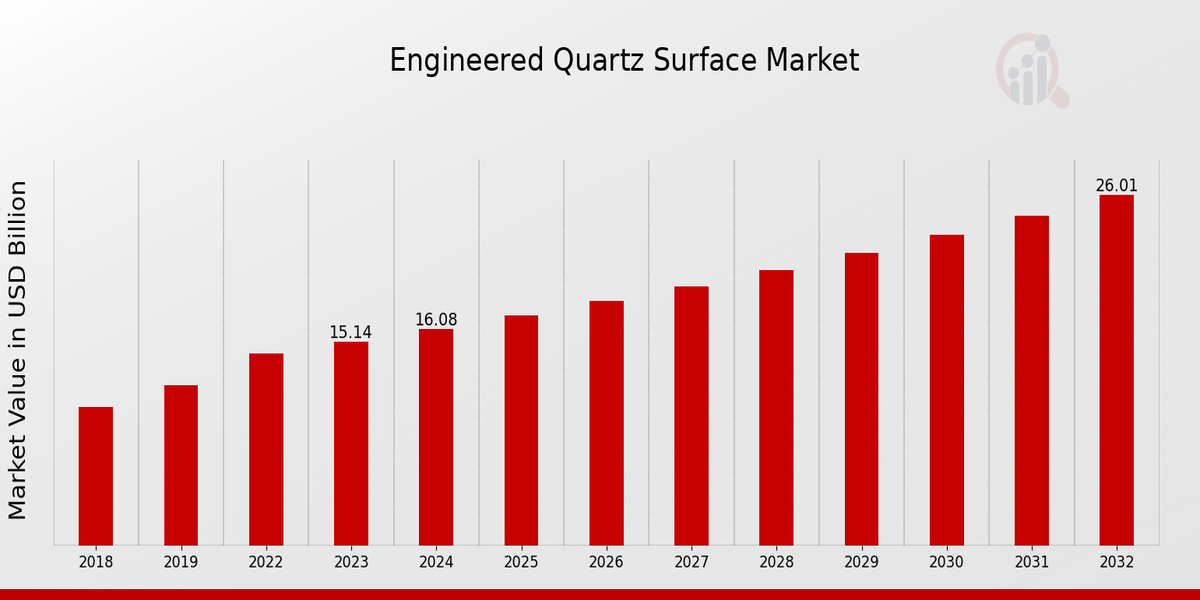 Engineered Quartz Surface Market

Market Value in USD Billion

15.14
16.08
26.01

2018
2019
2022
2023
2024
2025
2026
2027
2028
2029
2030
2031
2032