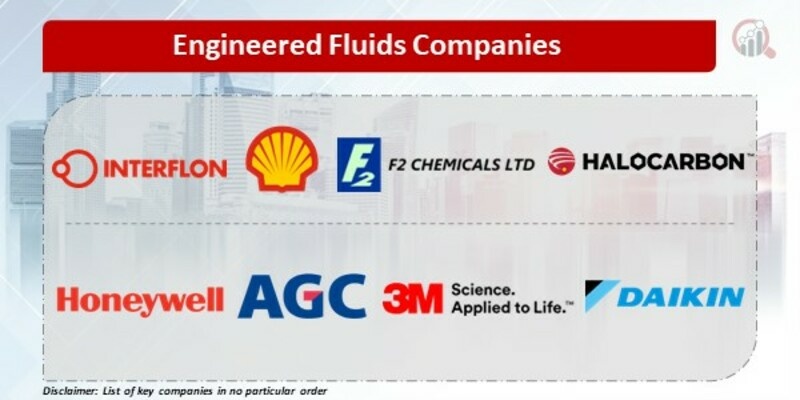 Engineered Fluids Companies

INTERFLON

F2

F2 CHEMICALS LTD

HALOCARBON™

Honeywell

AGC

3M Science. Applied to Life.™

DAIKIN

Disclaimer: List of key companies in no particular order