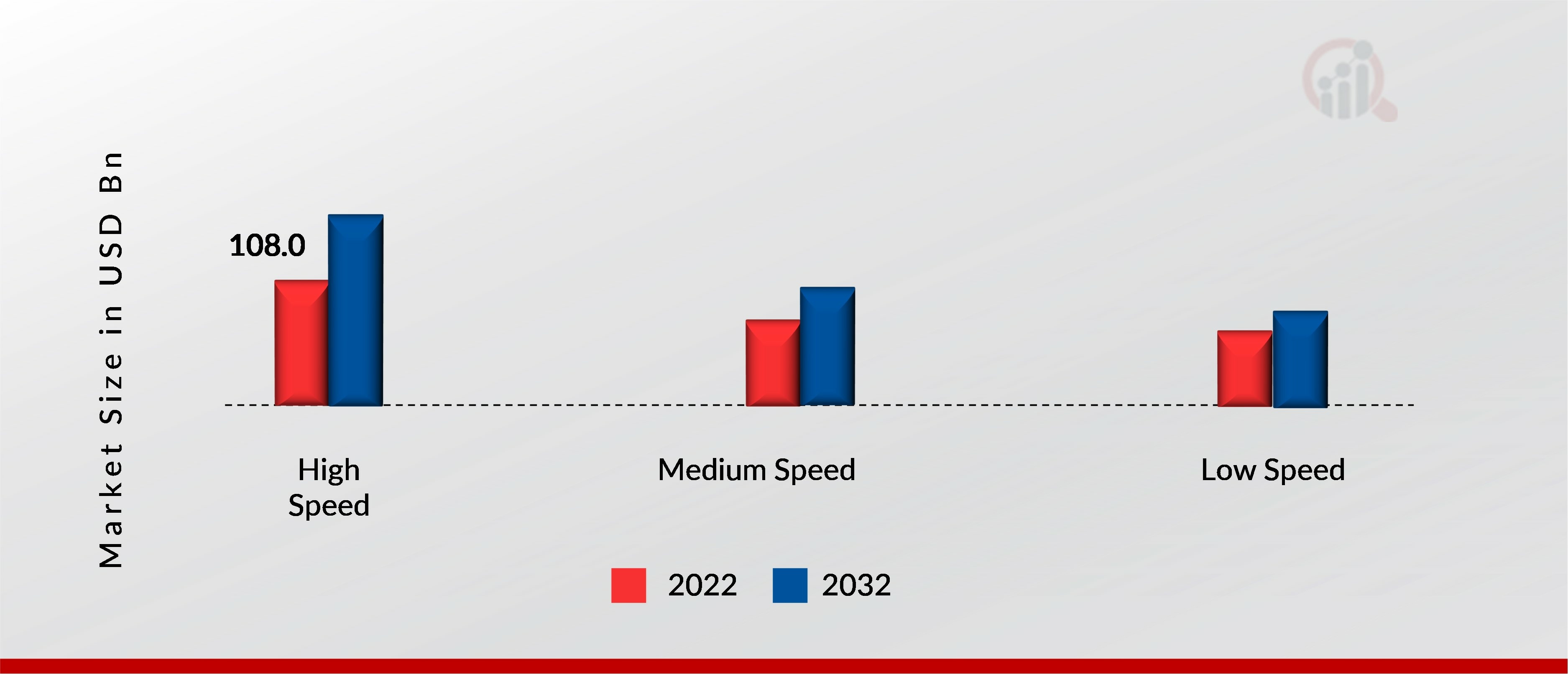 Market Size in USD Bn

108.0

High Speed

Medium Speed

Low Speed

2022 2032