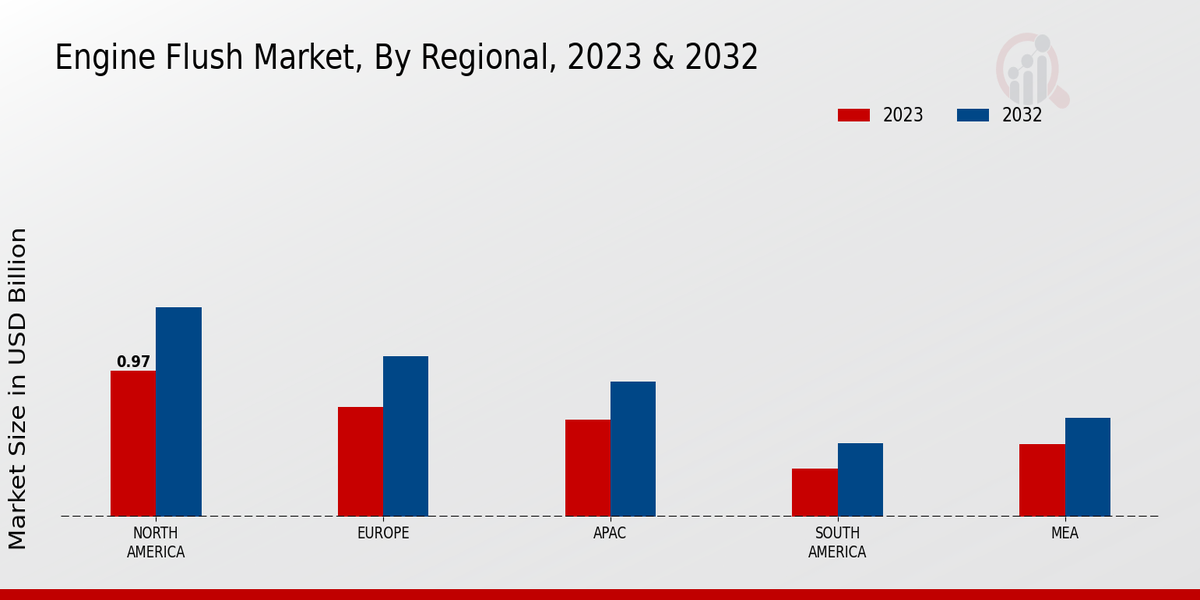 Engine Flush Market, By Regional, 2023 & 2032

2023
2032

Market Size in USD Billion

0.97

NORTH AMERICA
EUROPE
APAC
SOUTH AMERICA
MEA