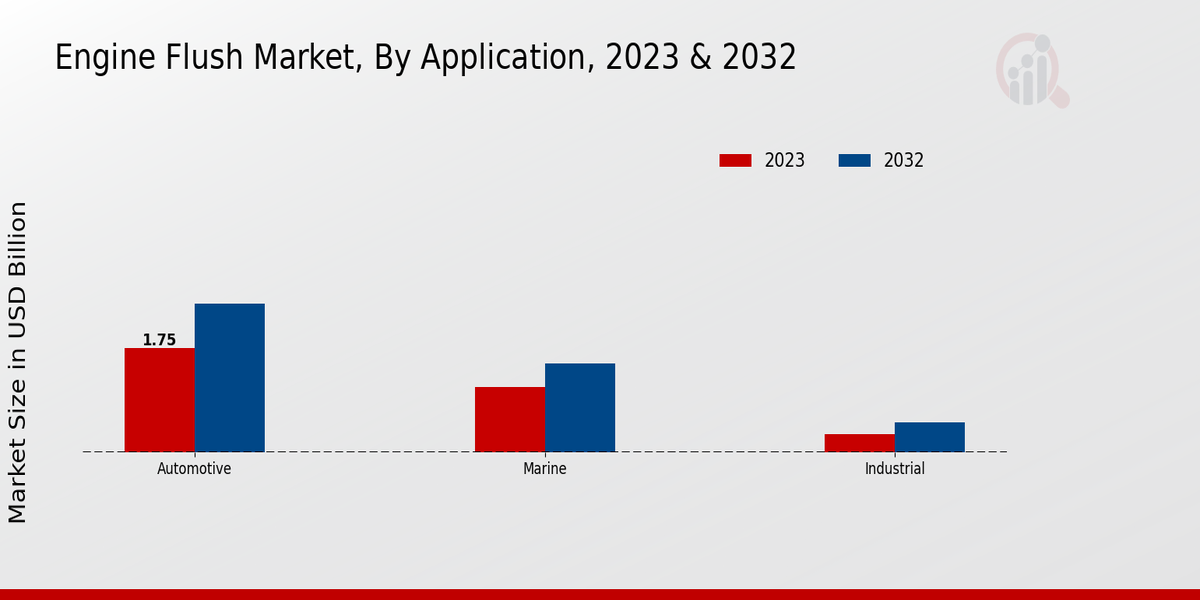 Engine Flush Market, By Application, 2023 & 2032

2023 2032

Market Size in USD Billion

1.75

Automotive

Marine

Industrial