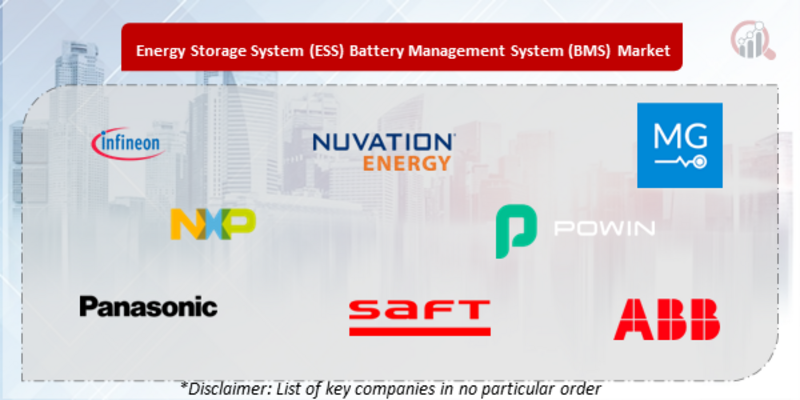 Energy Storage System (ESS) Battery Management System (BMS) Market

infineon

NUVATION ENERGY

MG

NXP

POWIN

Panasonic

SAFT

ABB

*Disclaimer: List of key companies in no particular order