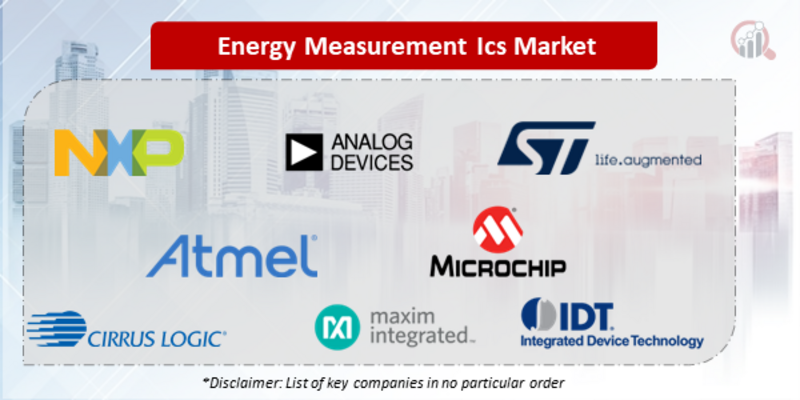 Energy Measurement Ics Market

NXP

ANALOG DEVICES

ST life.augmented

Atmel

MICROCHIP

CIRRUS LOGIC

maxim integrated

IDT Integrated Device Technology

*Disclaimer: List of key companies in no particular order