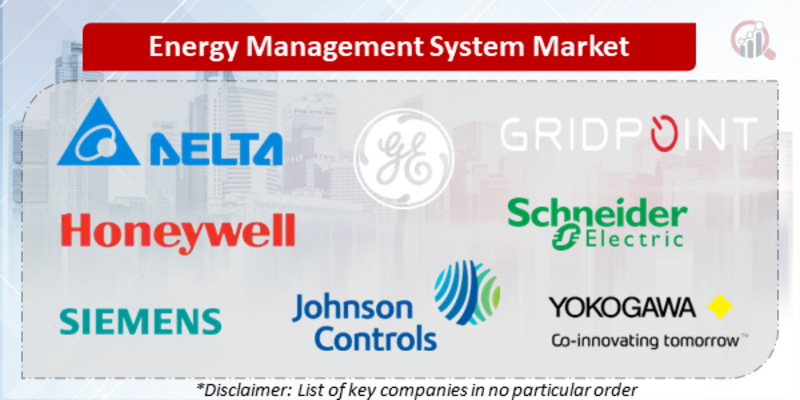 Energy Management System Market

DELTA

GE

GRIDPOINT

Honeywell

Schneider Electric

SIEMENS

Johnson Controls

YOKOGAWA

Co-innovating tomorrow™

*Disclaimer: List of key companies in no particular order