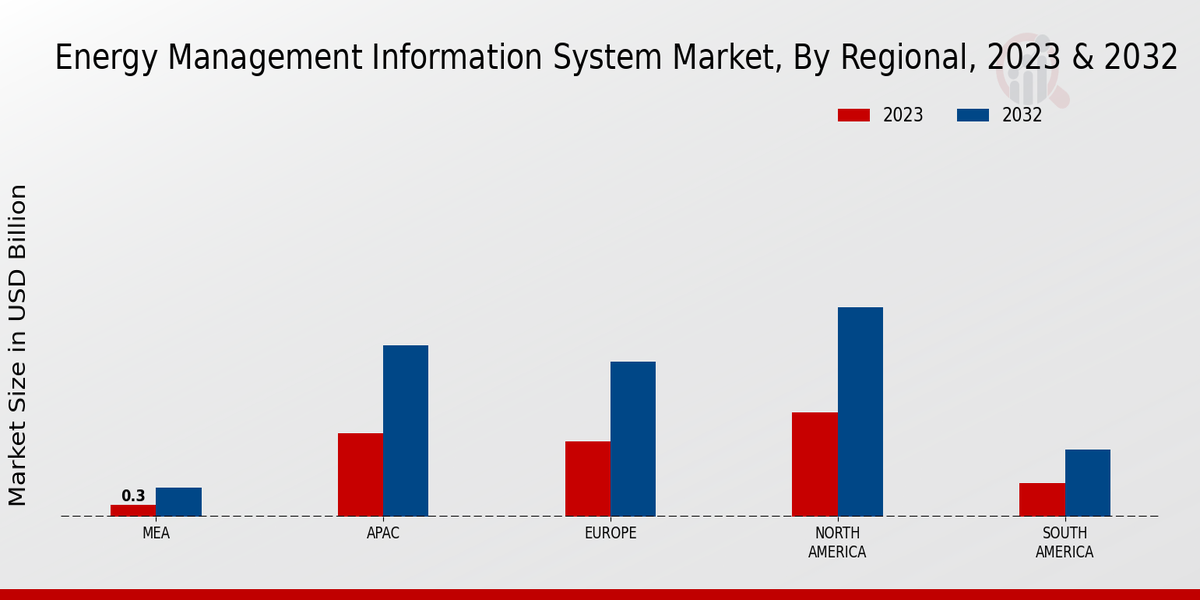 Energy Management Information System Market, By Regional, 2023 & 2032

2023
2032

Market Size in USD Billion

0.3

MEA
APAC
EUROPE
NORTH AMERICA
SOUTH AMERICA