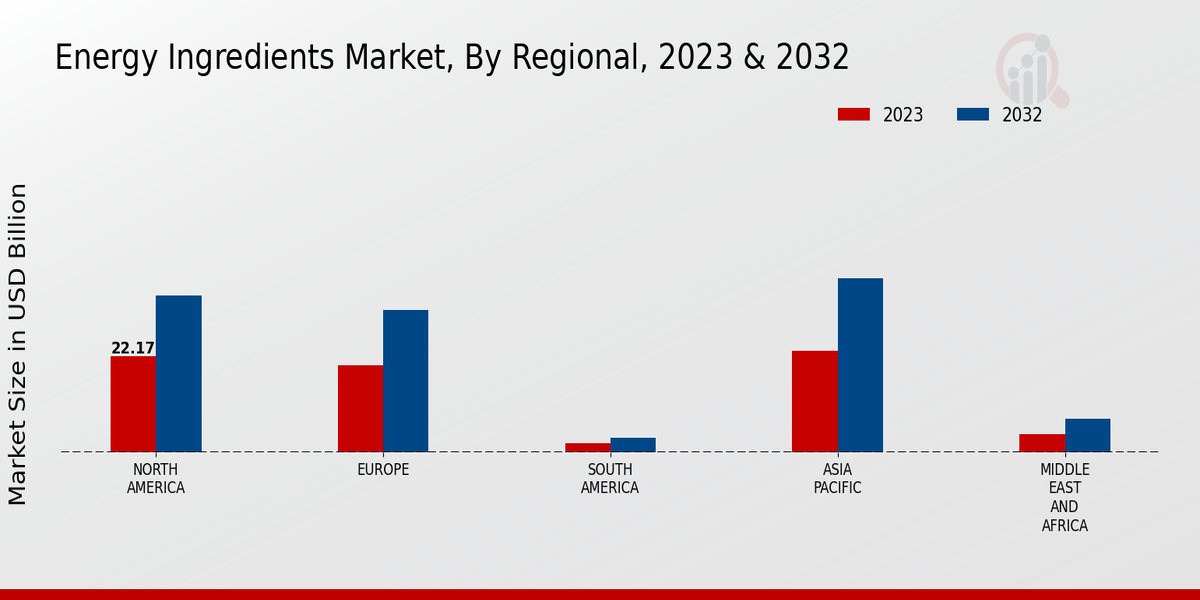 Energy Ingredients Market, By Regional, 2023 & 2032

2023 2032

Market Size in USD Billion

22.17

NORTH AMERICA

EUROPE

SOUTH AMERICA

ASIA PACIFIC

MIDDLE EAST AND AFRICA